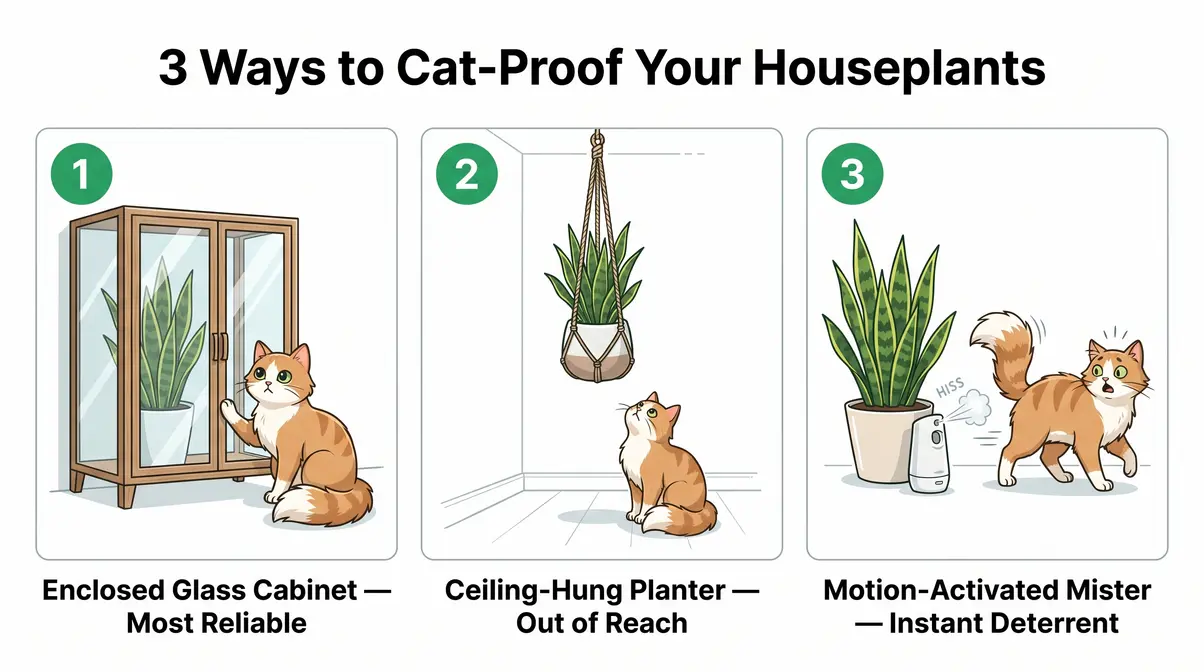 3 Ways to Cat-Proof Your Houseplants

1

Enclosed Glass Cabinet — Most Reliable

2

Ceiling-Hung Planter — Out of Reach

3

HISS

Motion-Activated Mister — Instant Deterrent