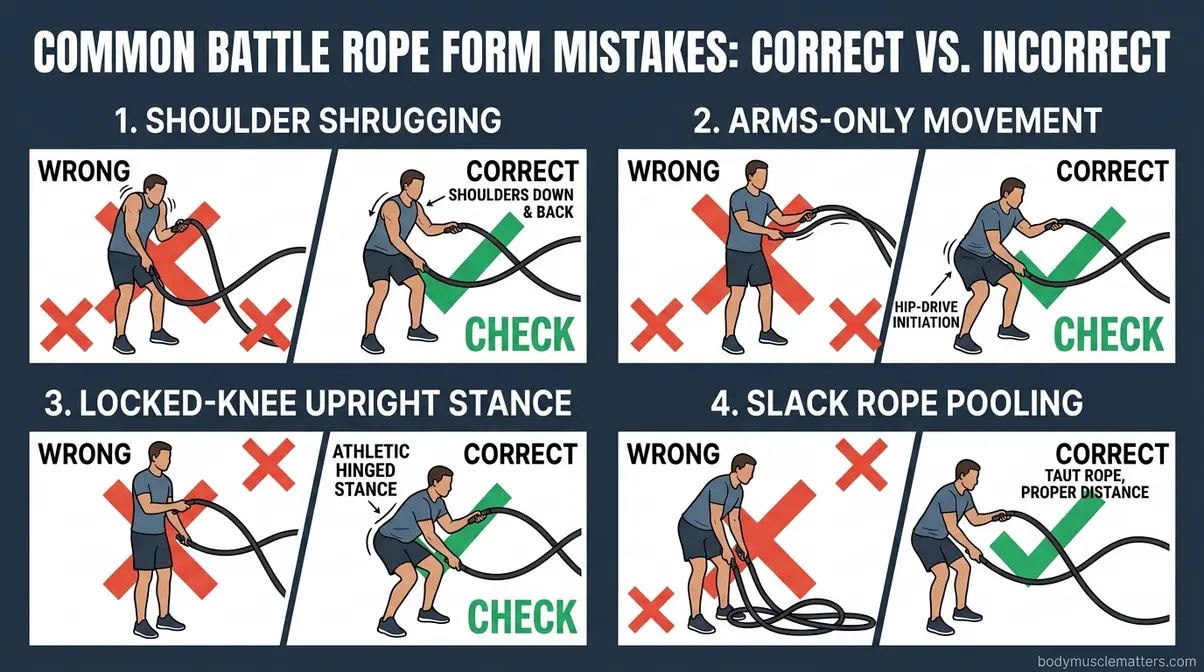 COMMON BATTLE ROPE FORM MISTAKES: CORRECT VS. INCORRECT

1. SHOULDER SHRUGGING

WRONG

CORRECT

SHOULDERS DOWN & BACK

CHECK

2. ARMS-ONLY MOVEMENT

WRONG

CORRECT

HIP-DRIVE INITIATION

CHECK

3. LOCKED-KNEE UPRIGHT STANCE

WRONG

ATHLETIC HINGED STANCE

CORRECT

CHECK

4. SLACK ROPE POOLING

WRONG

CORRECT

TAUT ROPE, PROPER DISTANCE

bodymusclematters.com