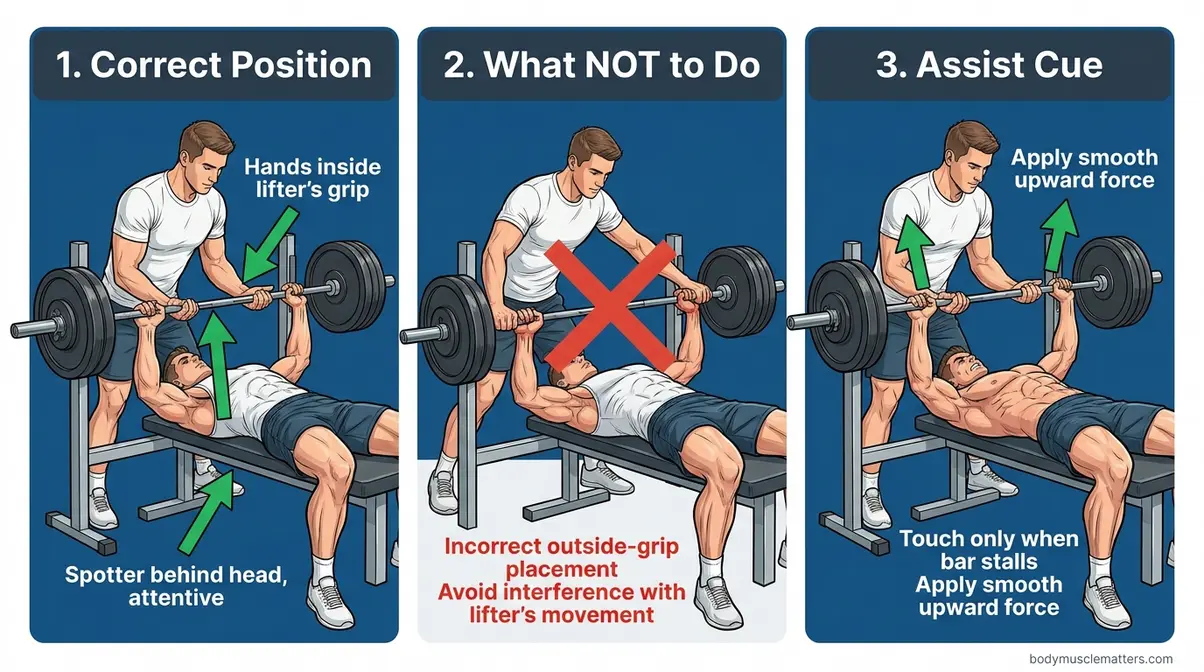 1. Correct Position

Hands inside lifter's grip

Spotter behind head, attentive

2. What NOT to Do

Incorrect outside-grip placement
Avoid interference with lifter's movement

3. Assist Cue

Apply smooth upward force

Touch only when bar stalls
Apply smooth upward force

bodymusclematters.com