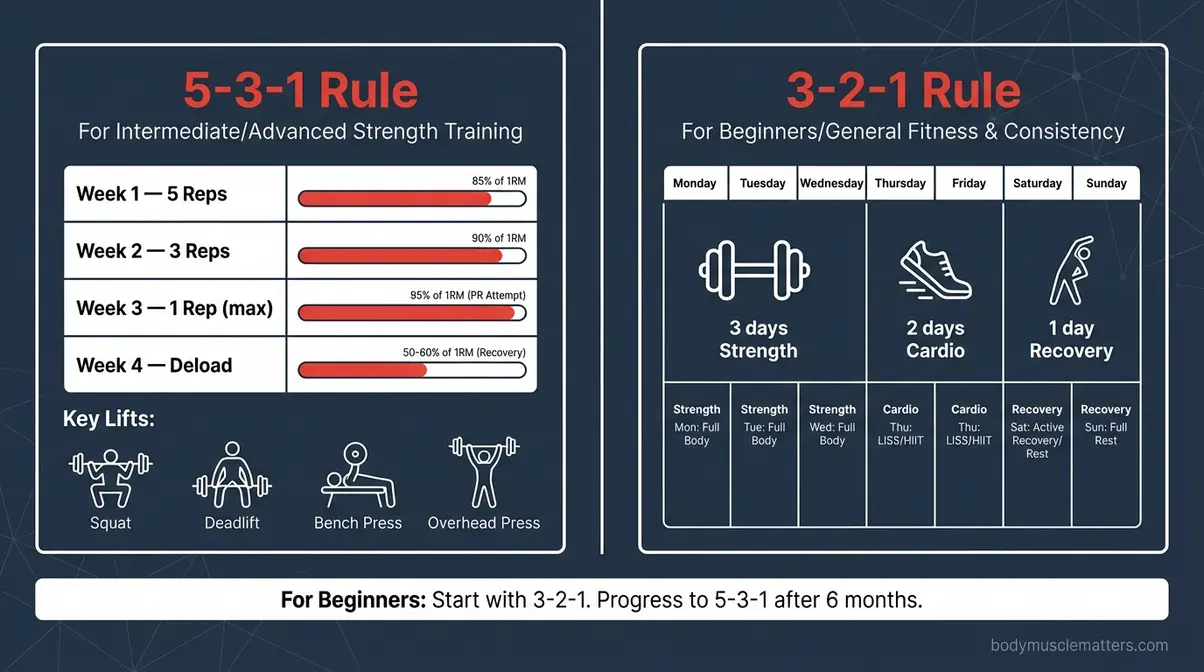 5-3-1 Rule
For Intermediate/Advanced Strength Training

| Week 1 — 5 Reps | 85% of 1RM |
|---|---|
| Week 2 — 3 Reps | 90% of 1RM |
| Week 3 — 1 Rep (max) | 95% of 1RM (PR Attempt) |
| Week 4 — Deload | 50-60% of 1RM (Recovery) |

Key Lifts:
Squat
Deadlift
Bench Press
Overhead Press

3-2-1 Rule
For Beginners/General Fitness & Consistency

| Monday | Tuesday | Wednesday | Thursday | Friday | Saturday | Sunday |
|---|---|---|---|---|---|---|
| 3 days Strength | | | 2 days Cardio | | 1 day Recovery | |
| Strength Mon: Full Body | Strength Tue: Full Body | Strength Wed: Full Body | Cardio Thu: LISS/HIIT | Cardio Thu: LISS/HIIT | Recovery Sat: Active Recovery/ Rest | Recovery Sun: Full Rest |

For Beginners: Start with 3-2-1. Progress to 5-3-1 after 6 months.

bodymusclematters.com