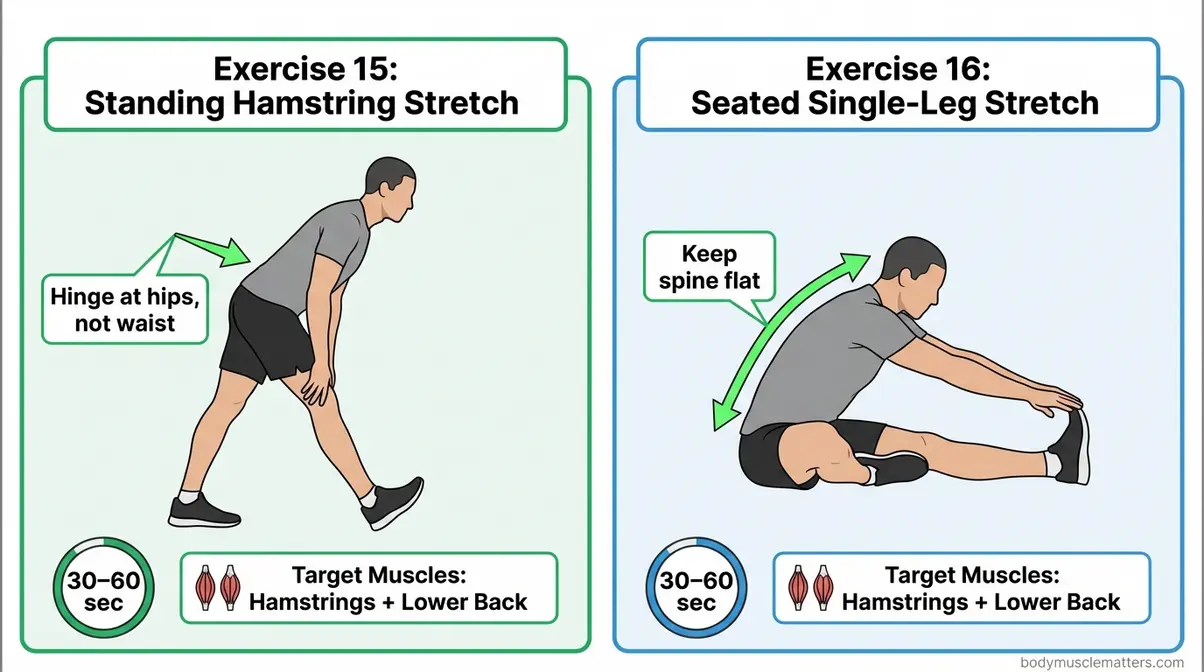 Exercise 15:
Standing Hamstring Stretch

Hinge at hips, not waist

30–60 sec

Target Muscles:
Hamstrings + Lower Back

Exercise 16:
Seated Single-Leg Stretch

Keep spine flat

30–60 sec

Target Muscles:
Hamstrings + Lower Back

bodymusclematters.com