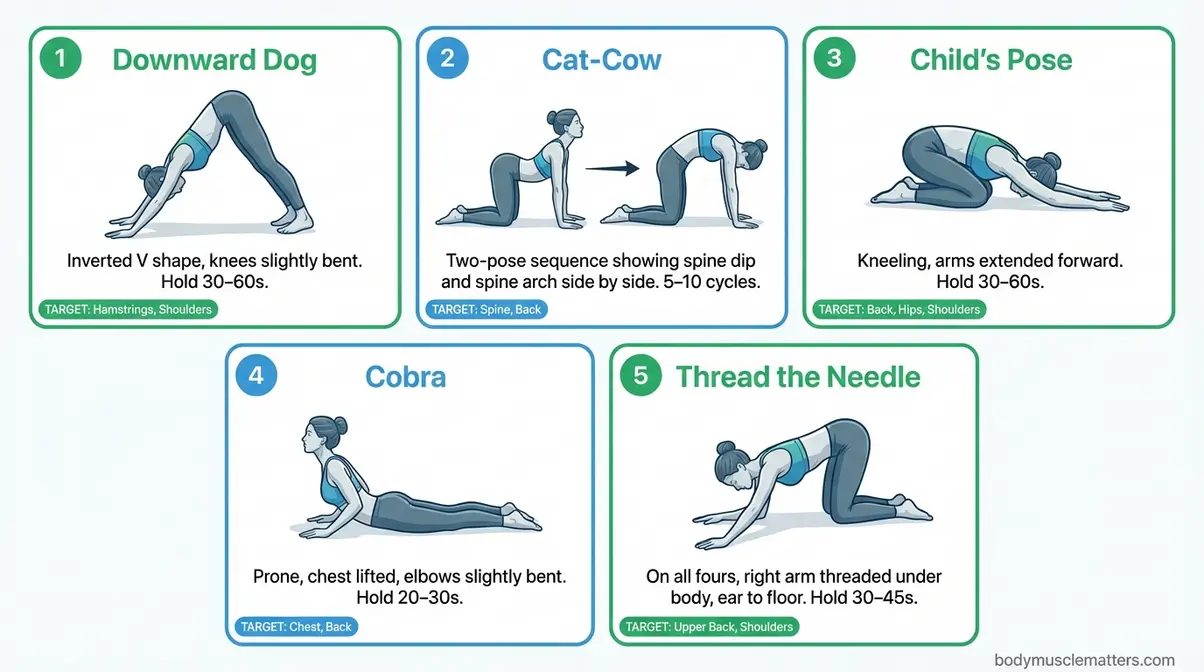 1 Downward Dog

Inverted V shape, knees slightly bent. Hold 30–60s.

TARGET: Hamstrings, Shoulders

2 Cat-Cow

Two-pose sequence showing spine dip and spine arch side by side. 5–10 cycles.

TARGET: Spine, Back

3 Child's Pose

Kneeling, arms extended forward. Hold 30–60s.

TARGET: Back, Hips, Shoulders

4 Cobra

Prone, chest lifted, elbows slightly bent. Hold 20–30s.

TARGET: Chest, Back

5 Thread the Needle

On all fours, right arm threaded under body, ear to floor. Hold 30–45s.

TARGET: Upper Back, Shoulders

bodymusclematters.com