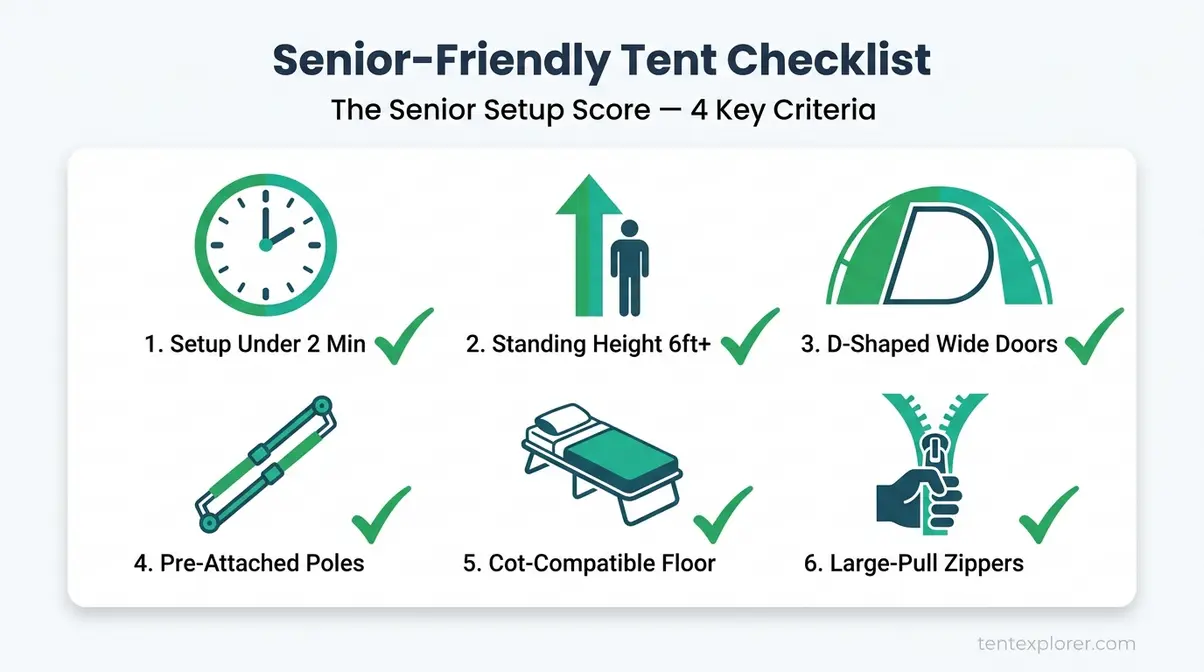 Senior-Friendly Tent Checklist

The Senior Setup Score — 4 Key Criteria

1. Setup Under 2 Min

2. Standing Height 6ft+

3. D-Shaped Wide Doors

4. Pre-Attached Poles

5. Cot-Compatible Floor

6. Large-Pull Zippers

tentexplorer.com