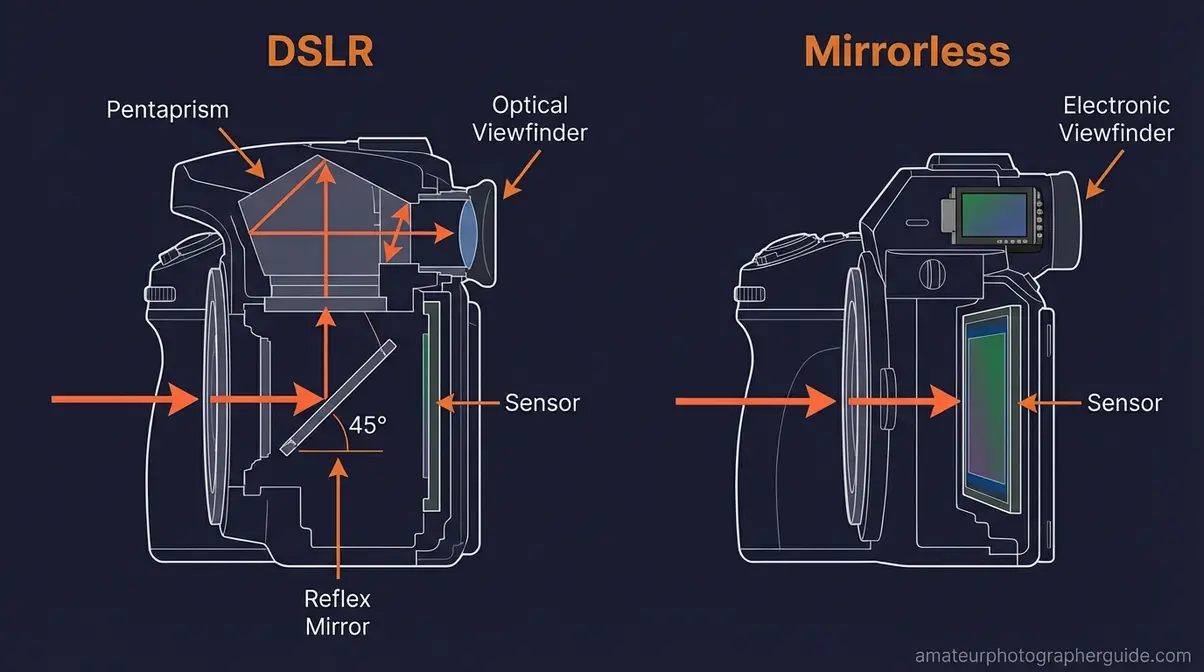 DSLR

Pentaprism

Optical Viewfinder

Sensor

45°

Reflex Mirror

Mirrorless

Electronic Viewfinder

Sensor

amateurphotographerguide.com