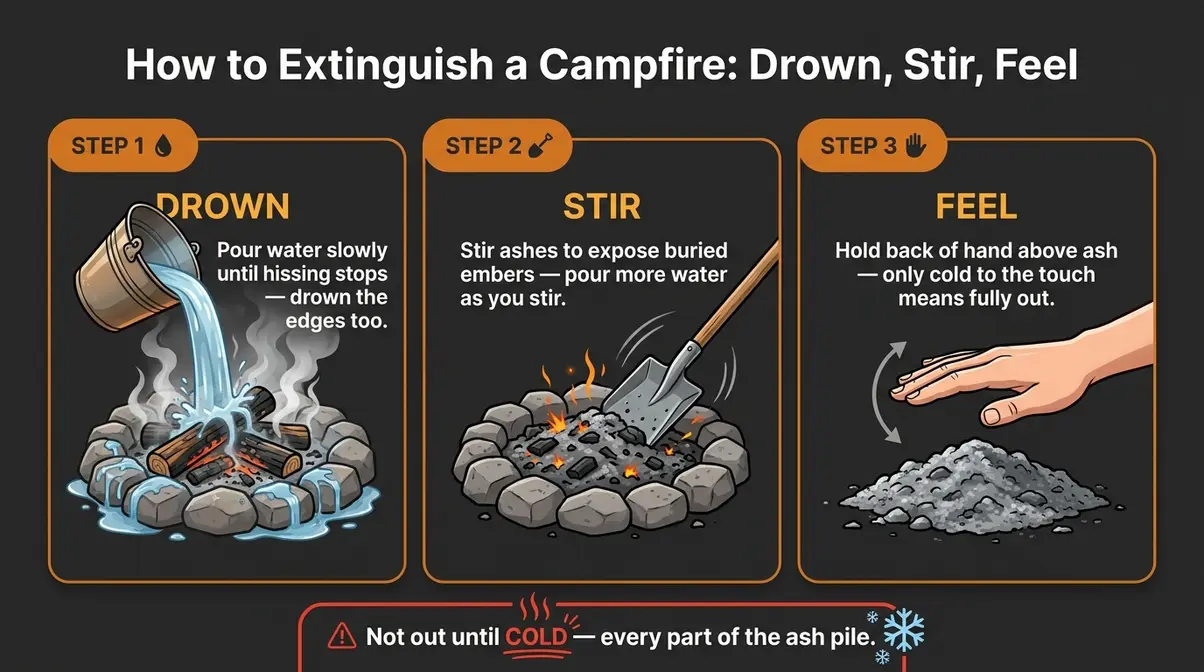 How to Extinguish a Campfire: Drown, Stir, Feel

STEP 1

DROWN

Pour water slowly until hissing stops — drown the edges too.

STEP 2

STIR

Stir ashes to expose buried embers — pour more water as you stir.

STEP 3

FEEL

Hold back of hand above ash — only cold to the touch means fully out.

Not out until COLD — every part of the ash pile.