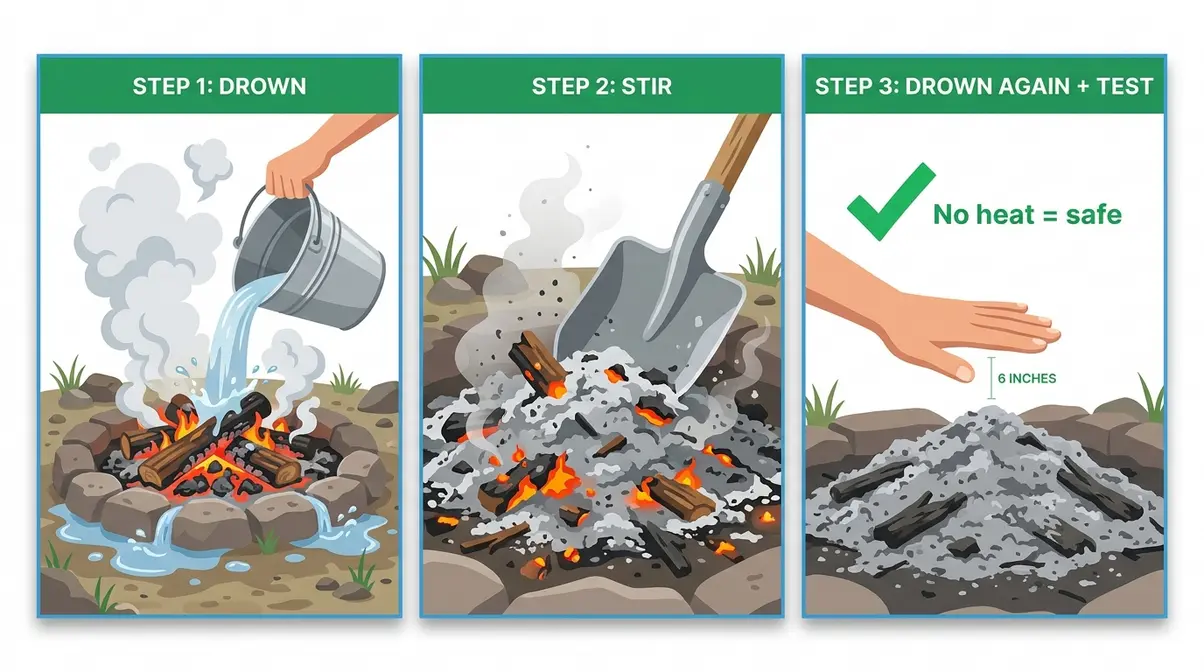 STEP 1: DROWN

STEP 2: STIR

STEP 3: DROWN AGAIN + TEST

No heat = safe

6 INCHES