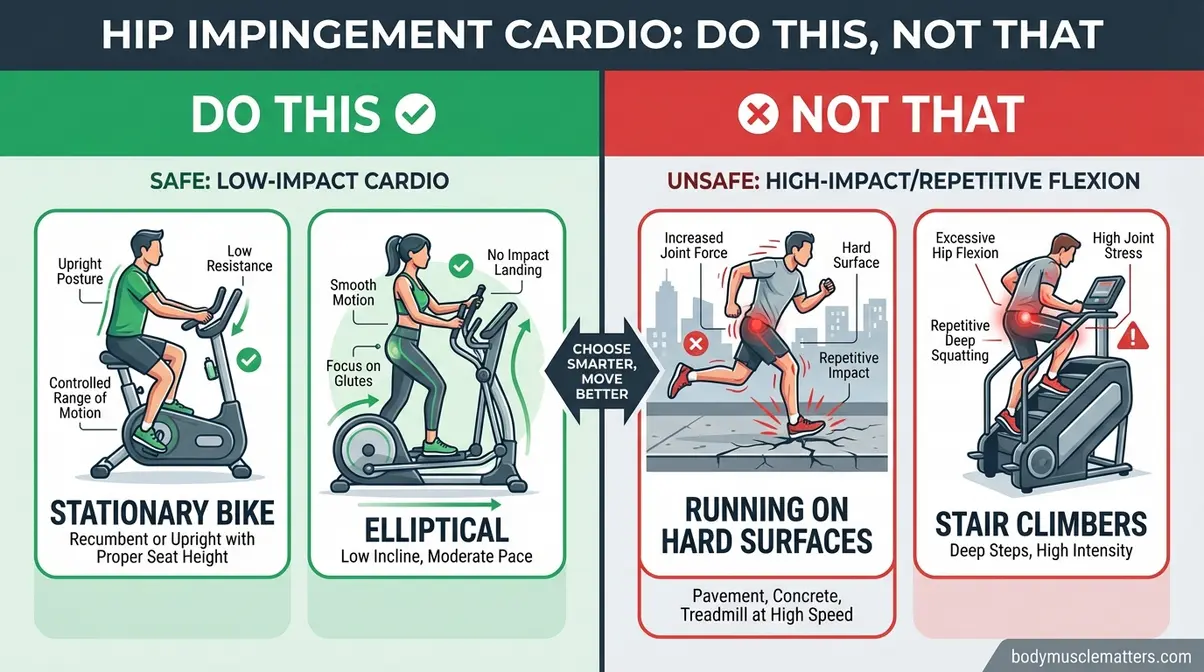 HIP IMPINGEMENT CARDIO: DO THIS, NOT THAT

DO THIS

SAFE: LOW-IMPACT CARDIO

Upright Posture

Low Resistance

Controlled Range of Motion

STATIONARY BIKE
Recumbent or Upright with Proper Seat Height

Smooth Motion

No Impact Landing

Focus on Glutes

ELLIPTICAL
Low Incline, Moderate Pace

CHOOSE SMARTER, MOVE BETTER

NOT THAT

UNSAFE: HIGH-IMPACT/REPETITIVE FLEXION

Increased Joint Force

Hard Surface

Repetitive Impact

RUNNING ON HARD SURFACES

Pavement, Concrete, Treadmill at High Speed

Excessive Hip Flexion

High Joint Stress

Repetitive Deep Squatting

STAIR CLIMBERS
Deep Steps, High Intensity

bodymusclematters.com