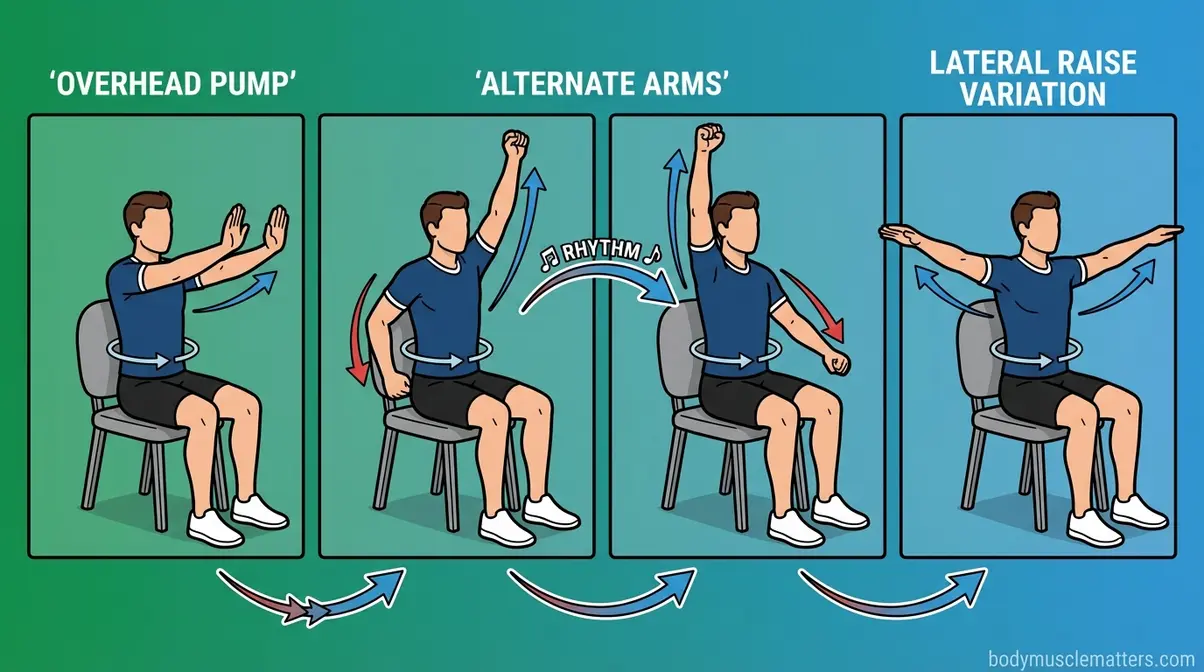 'OVERHEAD PUMP'

'ALTERNATE ARMS'

LATERAL RAISE VARIATION

♫ RHYTHM ♪

bodymusclematters.com