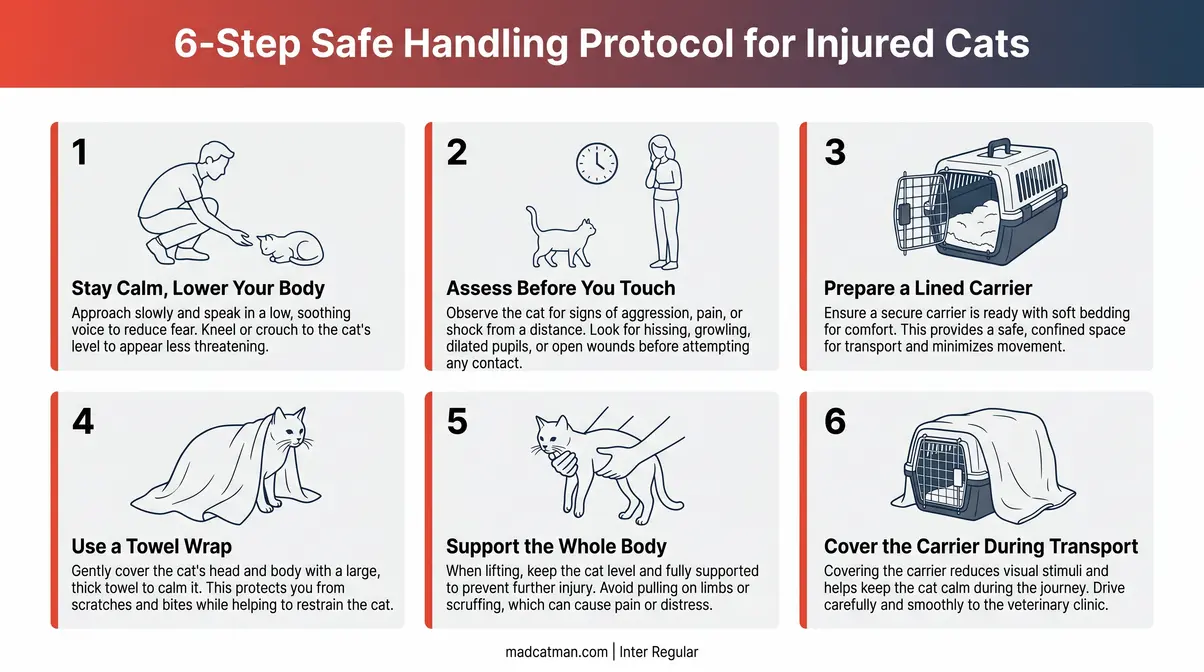 6-Step Safe Handling Protocol for Injured Cats

1

Stay Calm, Lower Your Body

Approach slowly and speak in a low, soothing voice to reduce fear. Kneel or crouch to the cat's level to appear less threatening.

2

Assess Before You Touch

Observe the cat for signs of aggression, pain, or shock from a distance. Look for hissing, growling, dilated pupils, or open wounds before attempting any contact.

3

Prepare a Lined Carrier

Ensure a secure carrier is ready with soft bedding for comfort. This provides a safe, confined space for transport and minimizes movement.

4

Use a Towel Wrap

Gently cover the cat's head and body with a large, thick towel to calm it. This protects you from scratches and bites while helping to restrain the cat.

5

Support the Whole Body

When lifting, keep the cat level and fully supported to prevent further injury. Avoid pulling on limbs or scruffing, which can cause pain or distress.

6

Cover the Carrier During Transport

Covering the carrier reduces visual stimuli and helps keep the cat calm during the journey. Drive carefully and smoothly to the veterinary clinic.

madcatman.com | Inter Regular