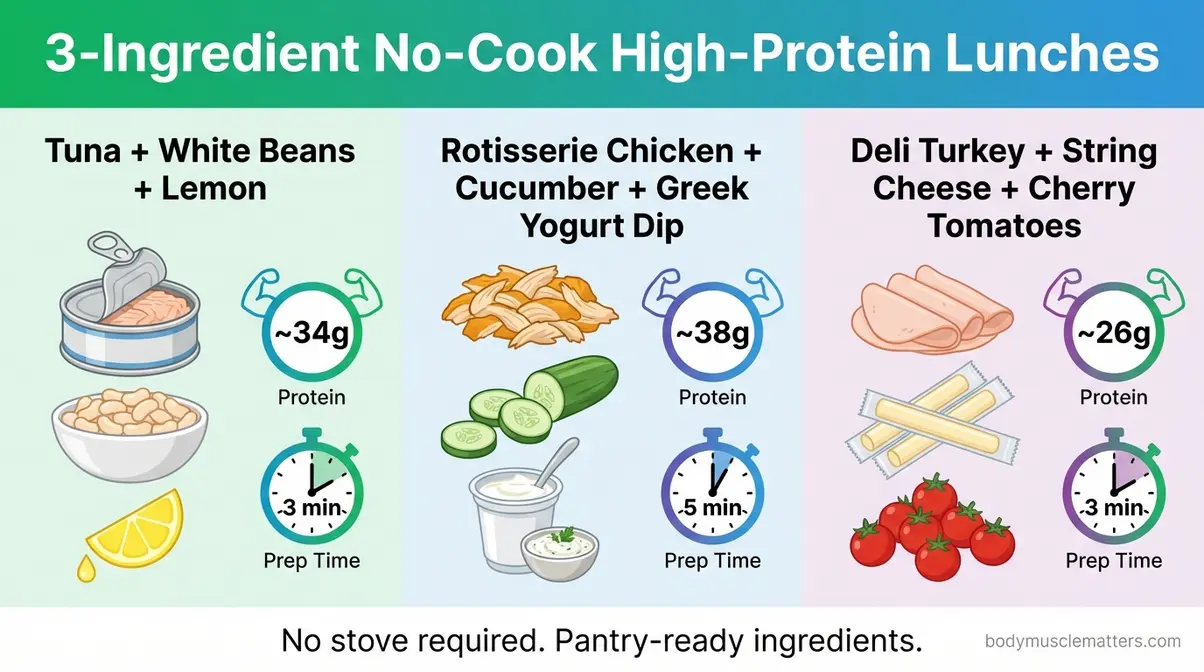 3-Ingredient No-Cook High-Protein Lunches

Tuna + White Beans + Lemon

~34g
Protein

3 min
Prep Time

Rotisserie Chicken + Cucumber + Greek Yogurt Dip

~38g
Protein

5 min
Prep Time

Deli Turkey + String Cheese + Cherry Tomatoes

~26g
Protein

3 min
Prep Time

No stove required. Pantry-ready ingredients.

bodymusclematters.com