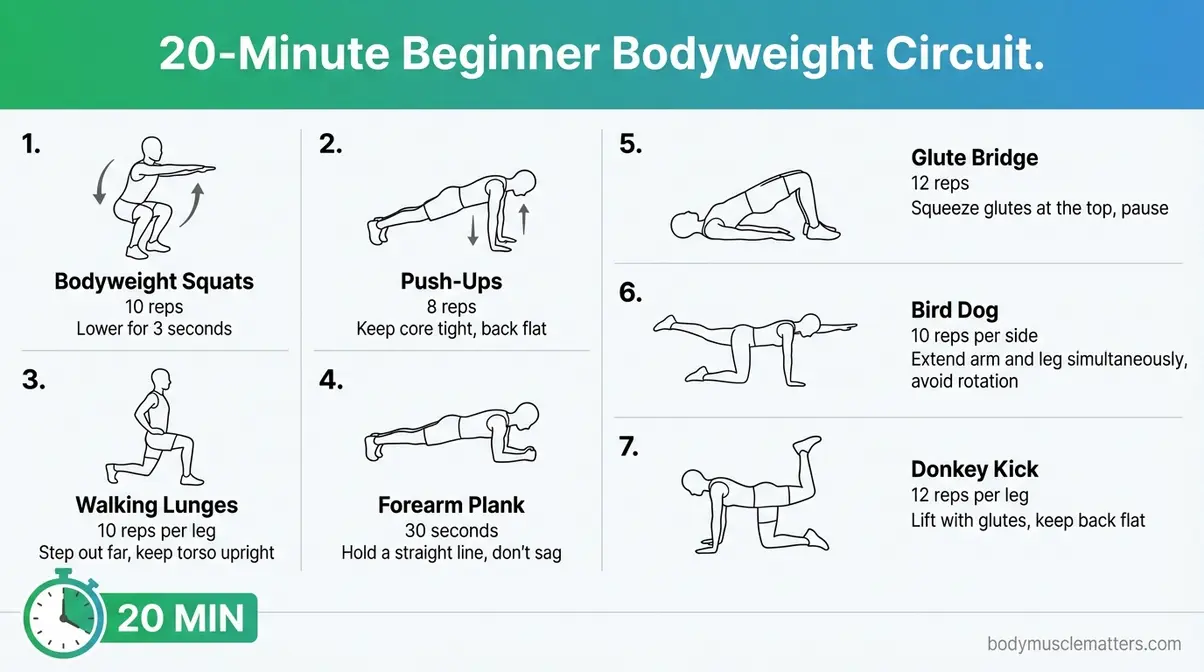 20-Minute Beginner Bodyweight Circuit.

1.

Bodyweight Squats
10 reps
Lower for 3 seconds

2.

Push-Ups
8 reps
Keep core tight, back flat

3.

Walking Lunges
10 reps per leg
Step out far, keep torso upright

4.

Forearm Plank
30 seconds
Hold a straight line, don't sag

5.

Glute Bridge
12 reps
Squeeze glutes at the top, pause

6.

Bird Dog
10 reps per side
Extend arm and leg simultaneously, avoid rotation

7.

Donkey Kick
12 reps per leg
Lift with glutes, keep back flat

20 MIN

bodymusclematters.com