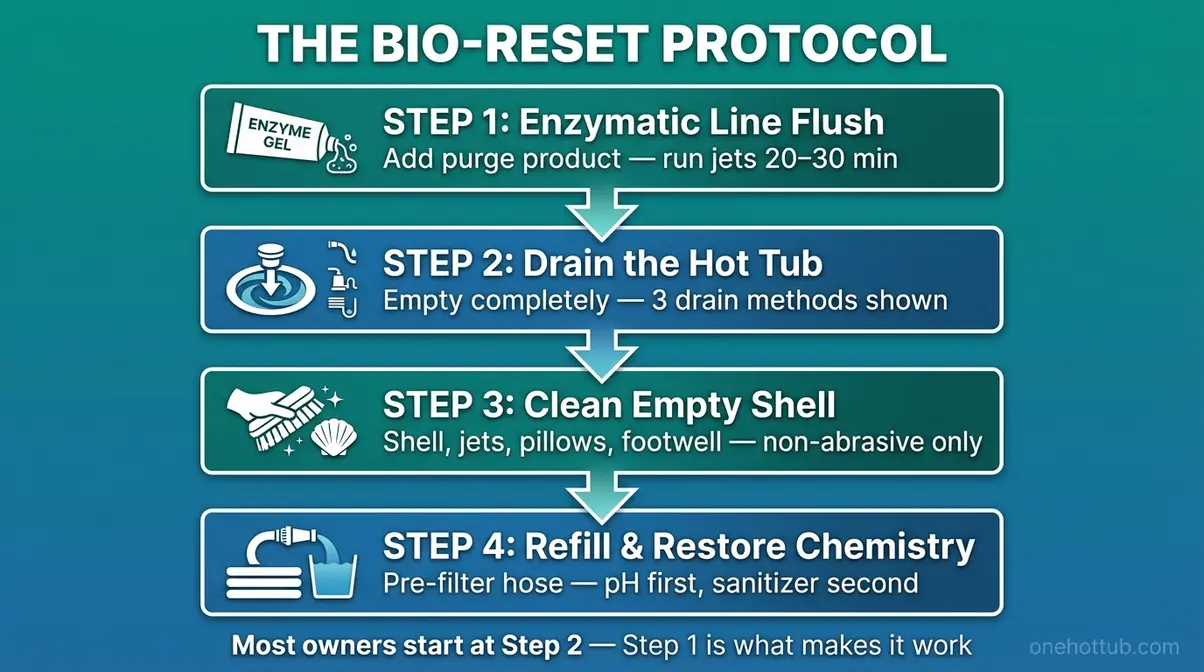 THE BIO-RESET PROTOCOL

ENZYME GEL

STEP 1: Enzymatic Line Flush
Add purge product — run jets 20–30 min

STEP 2: Drain the Hot Tub
Empty completely — 3 drain methods shown

STEP 3: Clean Empty Shell
Shell, jets, pillows, footwell — non-abrasive only

STEP 4: Refill & Restore Chemistry
Pre-filter hose — pH first, sanitizer second

Most owners start at Step 2 — Step 1 is what makes it work

onehottub.com