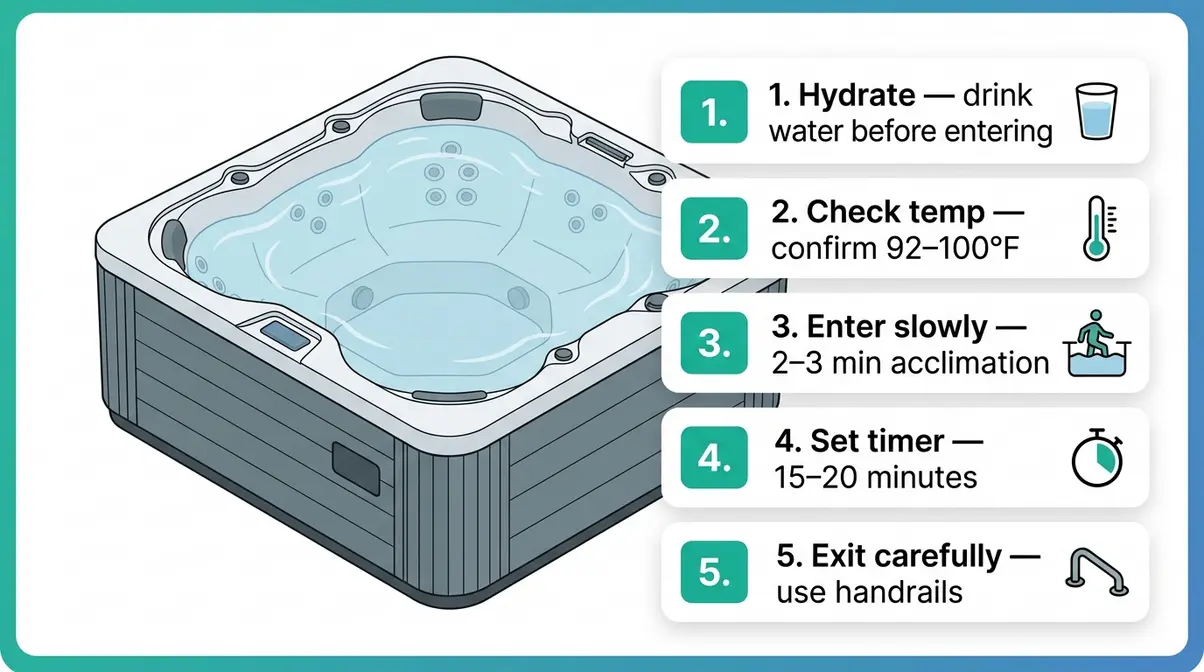 1.
1. Hydrate — drink water before entering

2.
2. Check temp — confirm 92–100°F

3.
3. Enter slowly — 2–3 min acclimation

4.
4. Set timer — 15–20 minutes

5.
5. Exit carefully — use handrails