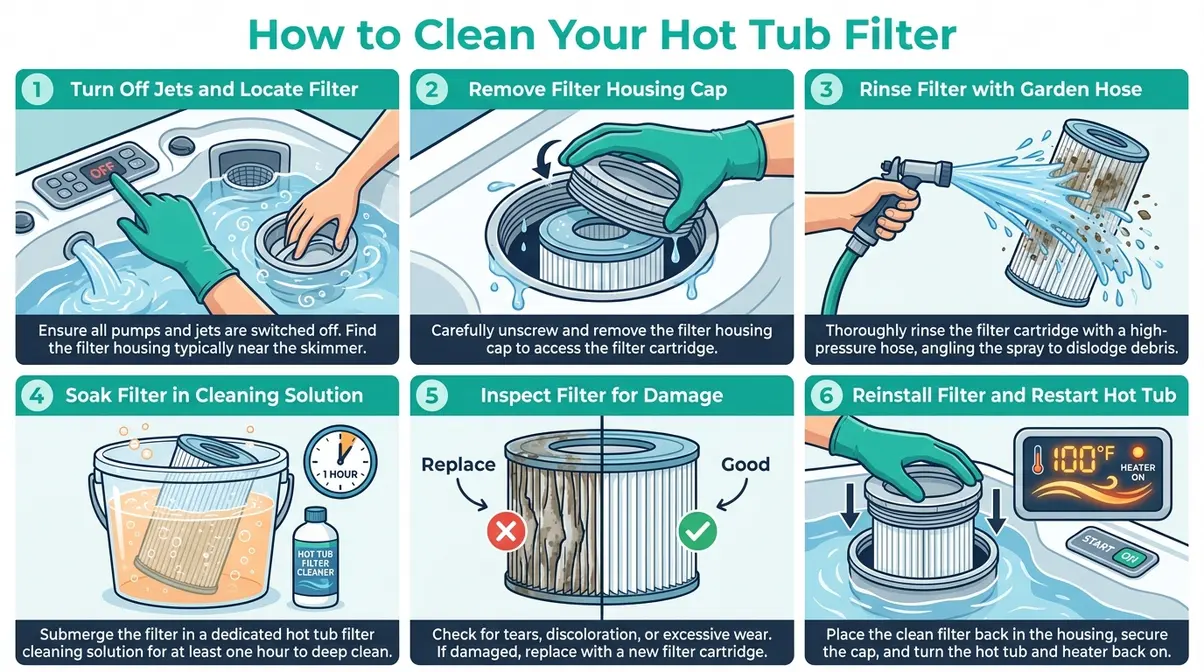 How to Clean Your Hot Tub Filter

1 Turn Off Jets and Locate Filter

OFF

Ensure all pumps and jets are switched off. Find the filter housing typically near the skimmer.

2 Remove Filter Housing Cap

Carefully unscrew and remove the filter housing cap to access the filter cartridge.

3 Rinse Filter with Garden Hose

Thoroughly rinse the filter cartridge with a high-pressure hose, angling the spray to dislodge debris.

4 Soak Filter in Cleaning Solution

1 HOUR

HOT TUB FILTER CLEANER

Submerge the filter in a dedicated hot tub filter cleaning solution for at least one hour to deep clean.

5 Inspect Filter for Damage

Replace

Good

Check for tears, discoloration, or excessive wear. If damaged, replace with a new filter cartridge.

6 Reinstall Filter and Restart Hot Tub

100°F

HEATER ON

START

ON

Place the clean filter back in the housing, secure the cap, and turn the hot tub and heater back on.