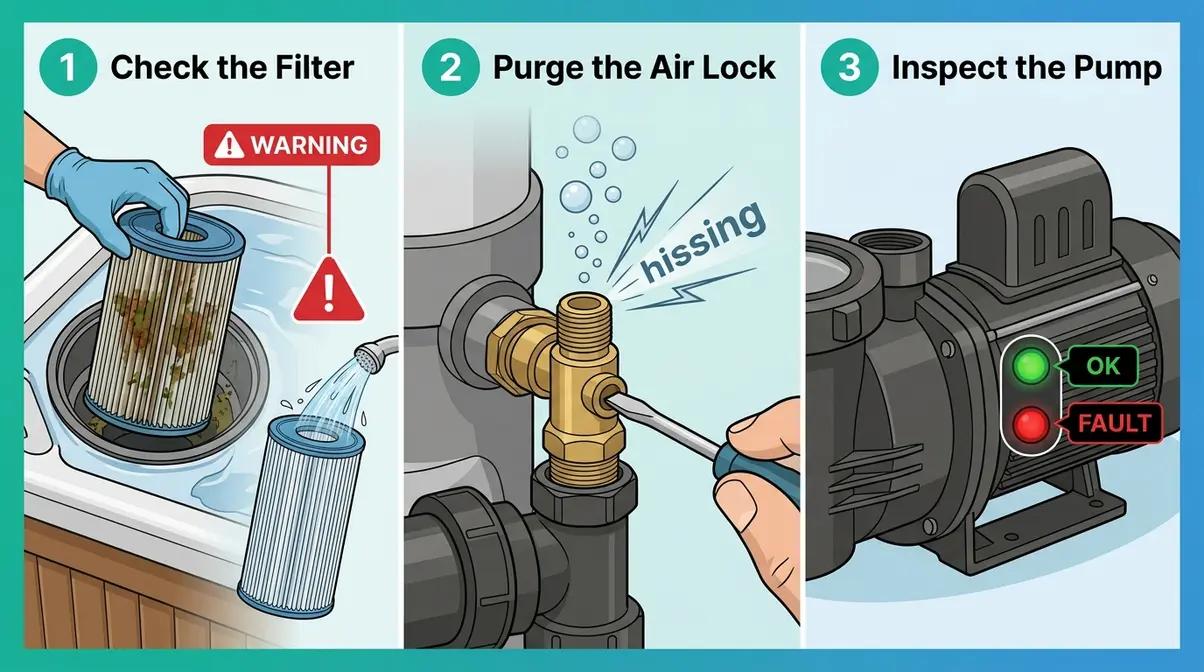 1 Check the Filter

WARNING

2 Purge the Air Lock

hissing

3 Inspect the Pump

OK

FAULT