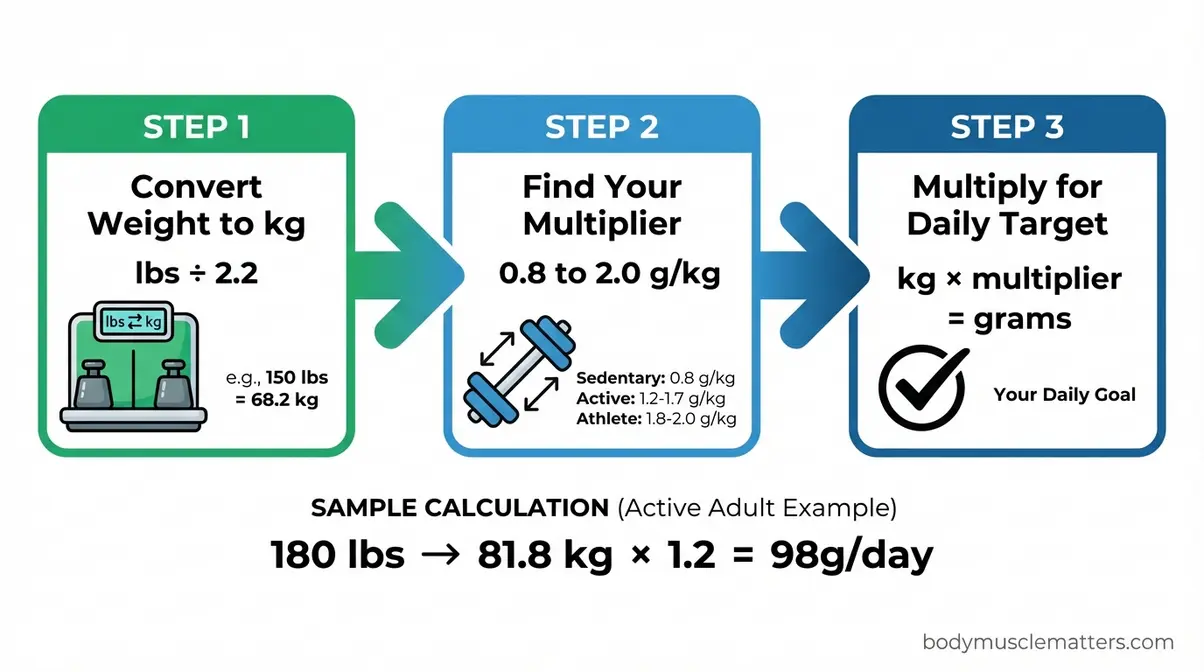 STEP 1

Convert Weight to kg

lbs ÷ 2.2

lbs ⇄ kg

e.g., 150 lbs = 68.2 kg

STEP 2

Find Your Multiplier

0.8 to 2.0 g/kg

Sedentary: 0.8 g/kg
Active: 1.2-1.7 g/kg
Athlete: 1.8-2.0 g/kg

STEP 3

Multiply for Daily Target

kg × multiplier = grams

Your Daily Goal

SAMPLE CALCULATION (Active Adult Example)

180 lbs → 81.8 kg × 1.2 = 98g/day

bodymusclematters.com