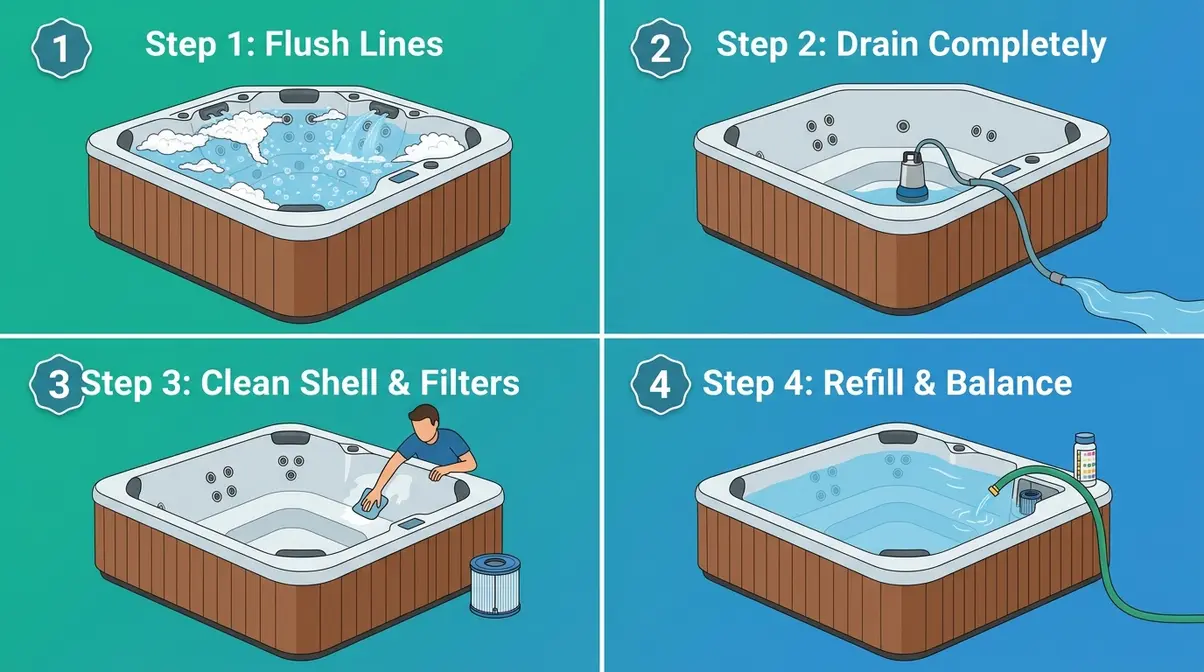 1 Step 1: Flush Lines

2 Step 2: Drain Completely

3 Step 3: Clean Shell & Filters

4 Step 4: Refill & Balance