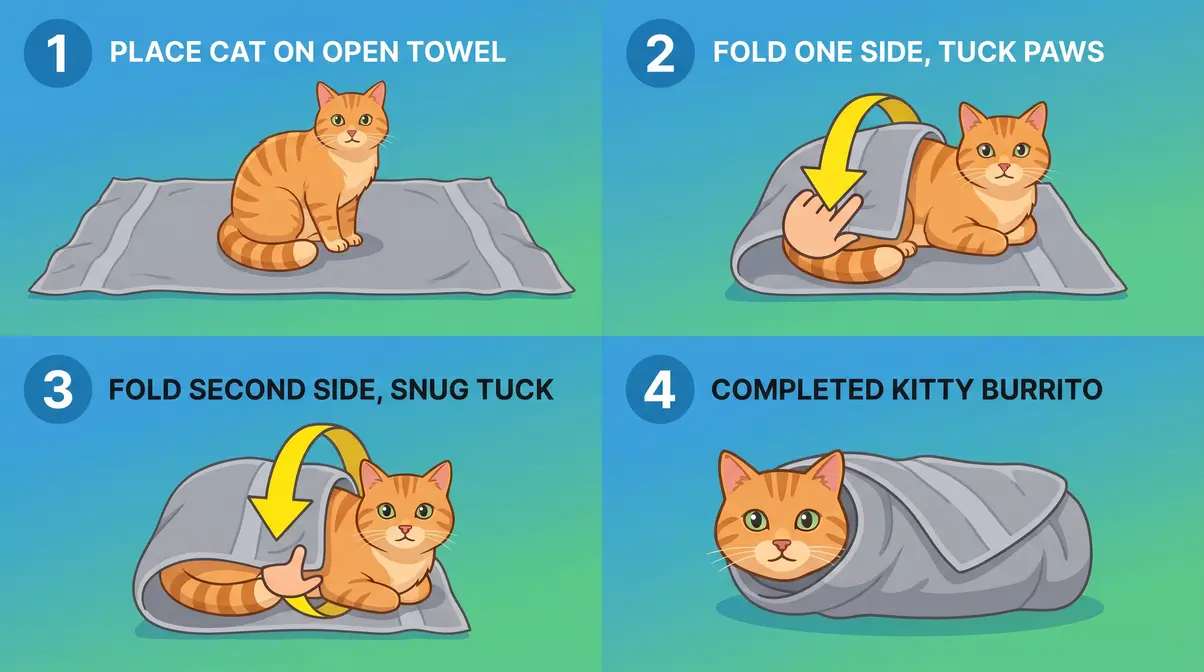 1 PLACE CAT ON OPEN TOWEL

2 FOLD ONE SIDE, TUCK PAWS

3 FOLD SECOND SIDE, SNUG TUCK

4 COMPLETED KITTY BURRITO