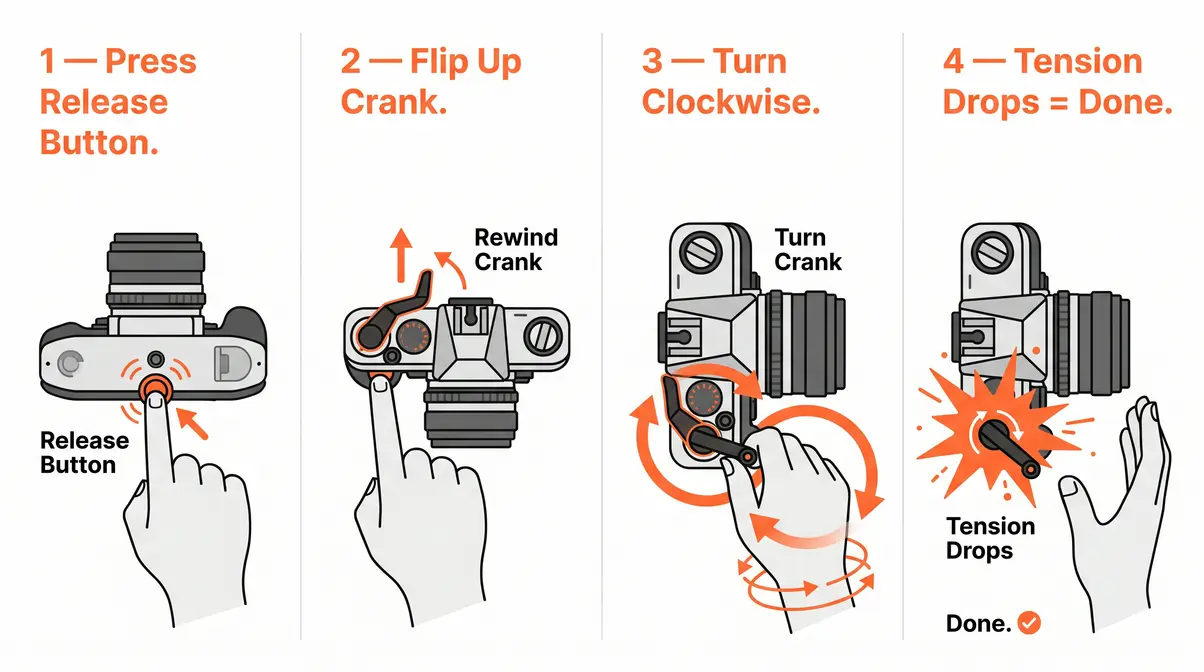 1 — Press Release Button.

Release Button

2 — Flip Up Crank.

Rewind Crank

3 — Turn Clockwise.

Turn Crank

4 — Tension Drops = Done.

Tension Drops

Done.