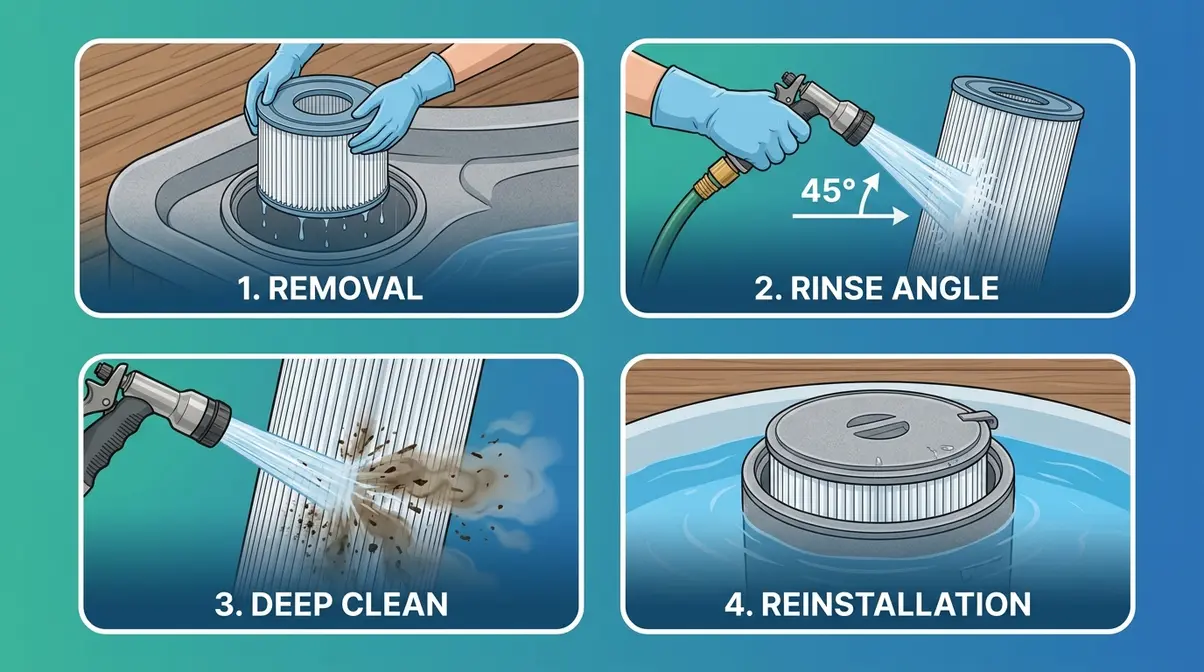 1. REMOVAL

45°

2. RINSE ANGLE

3. DEEP CLEAN

4. REINSTALLATION