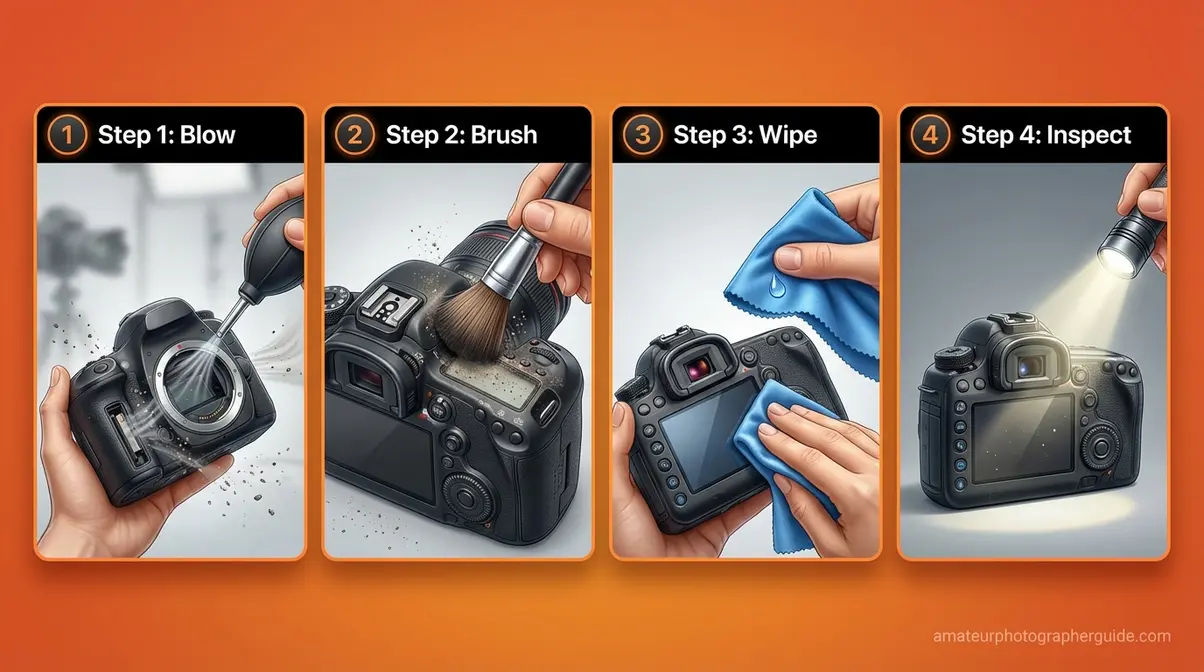 1 Step 1: Blow

2 Step 2: Brush

3 Step 3: Wipe

4 Step 4: Inspect

amateurphotographerguide.com