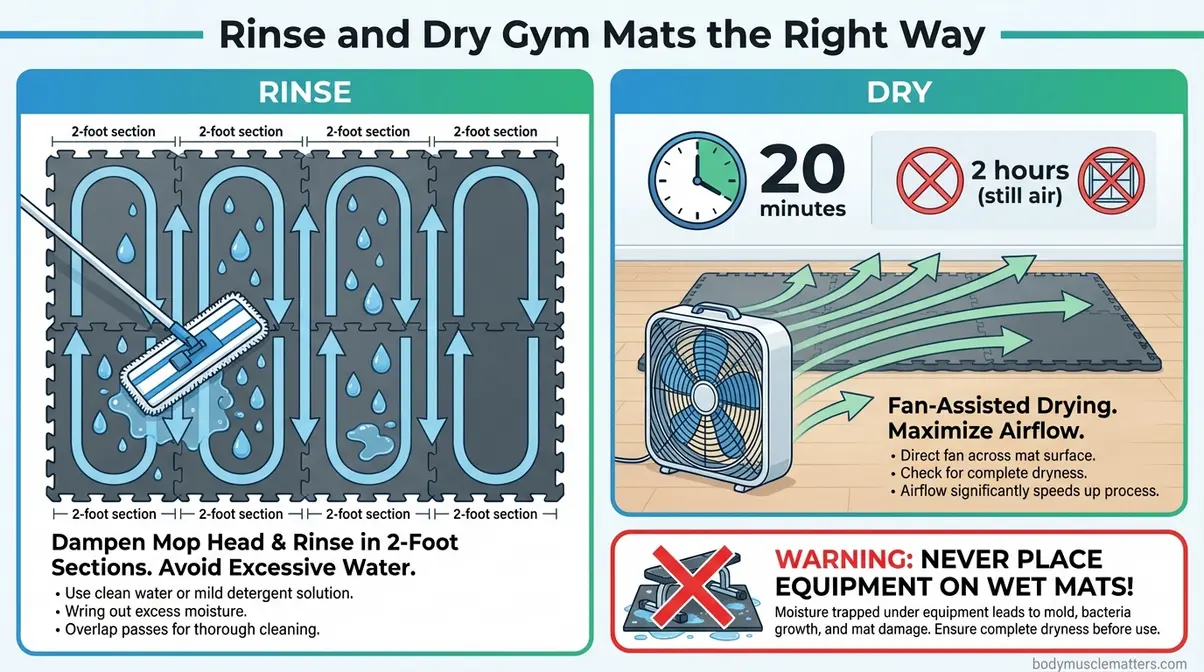 Rinse and Dry Gym Mats the Right Way

RINSE

2-foot section 2-foot section 2-foot section 2-foot section

2-foot section 2-foot section 2-foot section 2-foot section

Dampen Mop Head & Rinse in 2-Foot Sections. Avoid Excessive Water.

• Use clean water or mild detergent solution.
• Wring out excess moisture.
• Overlap passes for thorough cleaning.

DRY

20 minutes

2 hours (still air)

Fan-Assisted Drying. Maximize Airflow.

• Direct fan across mat surface.
• Check for complete dryness.
• Airflow significantly speeds up process.

WARNING: NEVER PLACE EQUIPMENT ON WET MATS!

Moisture trapped under equipment leads to mold, bacteria growth, and mat damage. Ensure complete dryness before use.

bodymusclematters.com