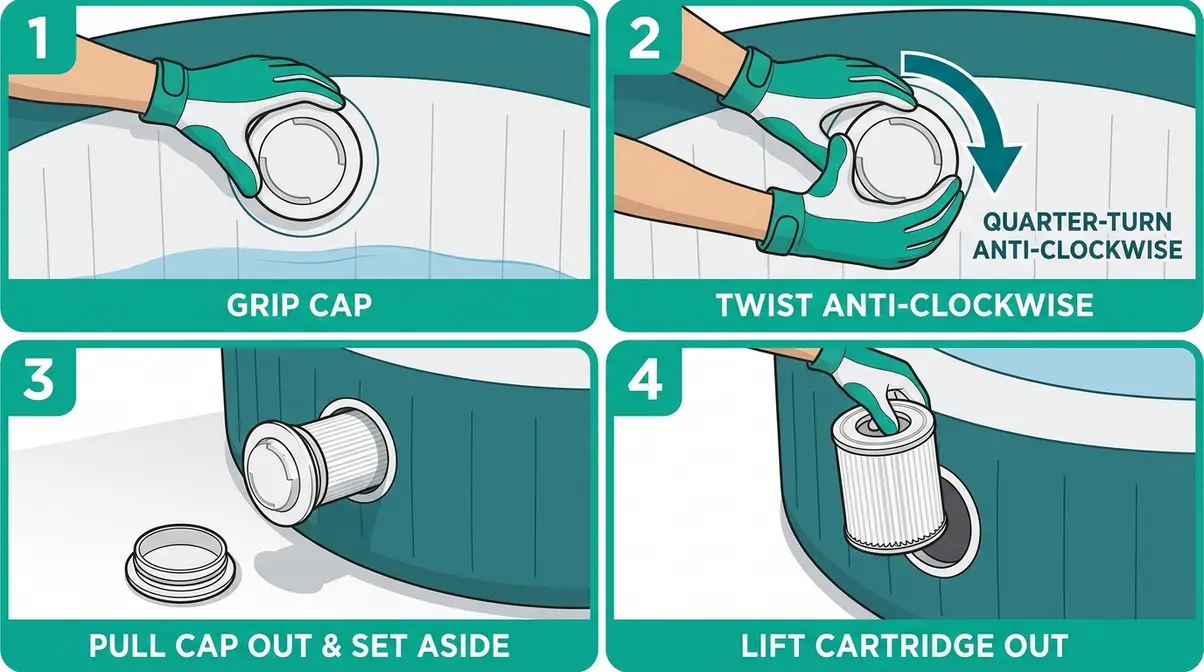 1

GRIP CAP

2

QUARTER-TURN ANTI-CLOCKWISE

TWIST ANTI-CLOCKWISE

3

PULL CAP OUT & SET ASIDE

4

LIFT CARTRIDGE OUT