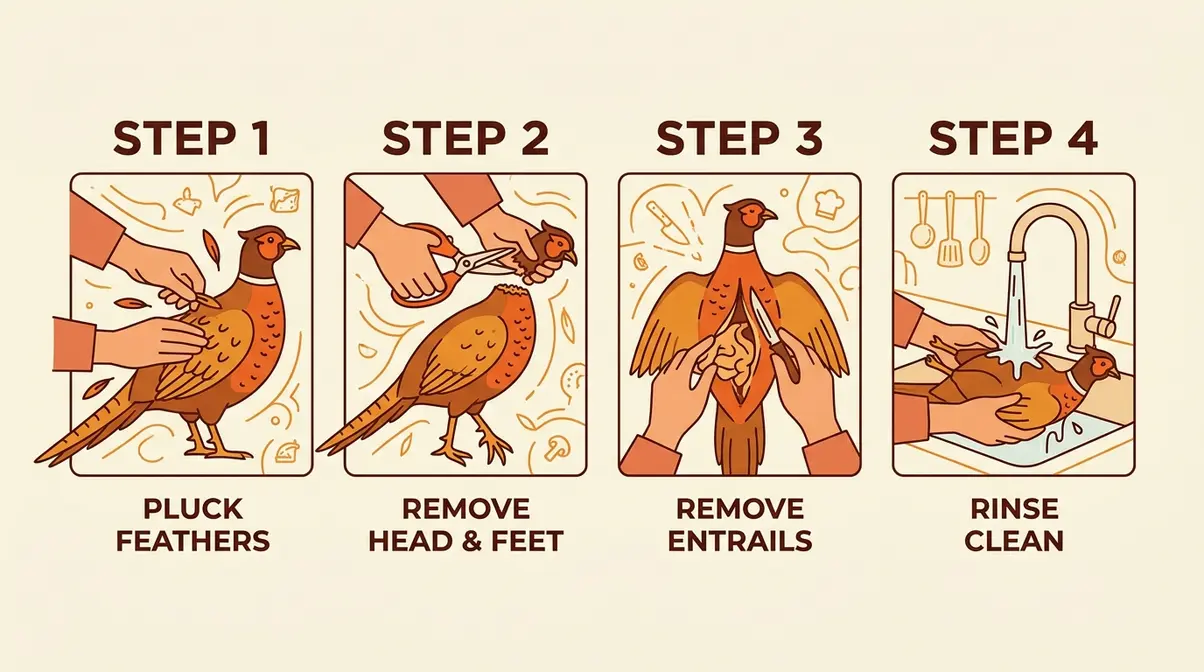 STEP 1

PLUCK FEATHERS

STEP 2

REMOVE HEAD & FEET

STEP 3

REMOVE ENTRAILS

STEP 4

RINSE CLEAN