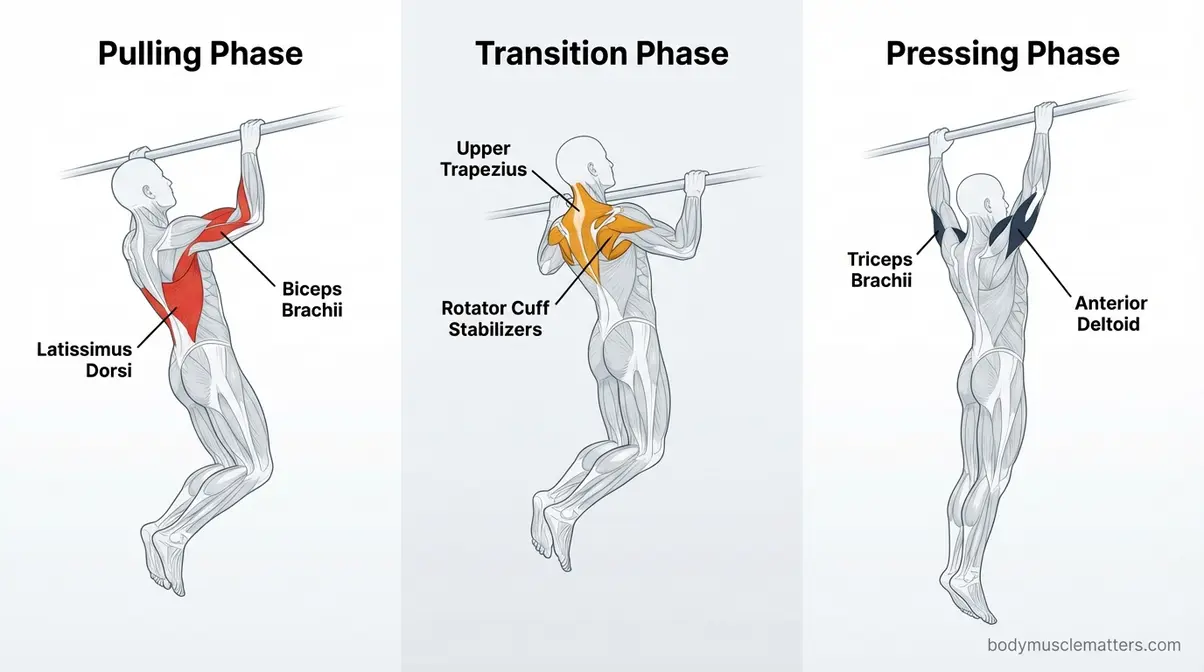 Pulling Phase

Biceps Brachii

Latissimus Dorsi

Transition Phase

Upper Trapezius

Rotator Cuff Stabilizers

Pressing Phase

Triceps Brachii

Anterior Deltoid

bodymusclematters.com