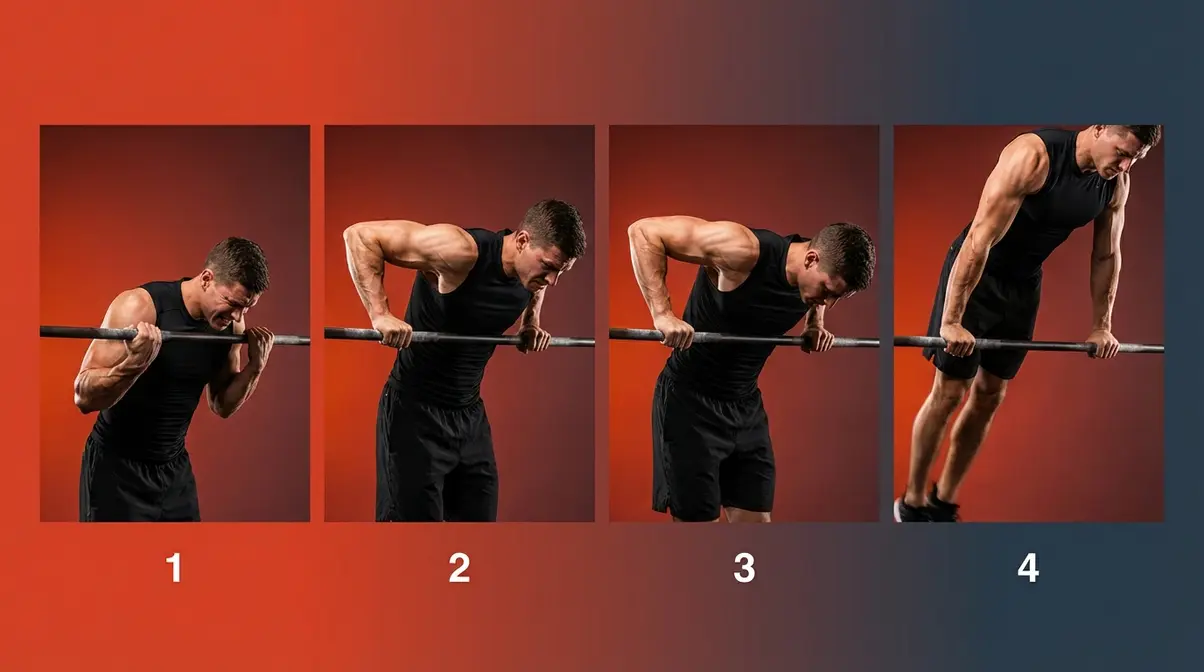 1

2

3

4