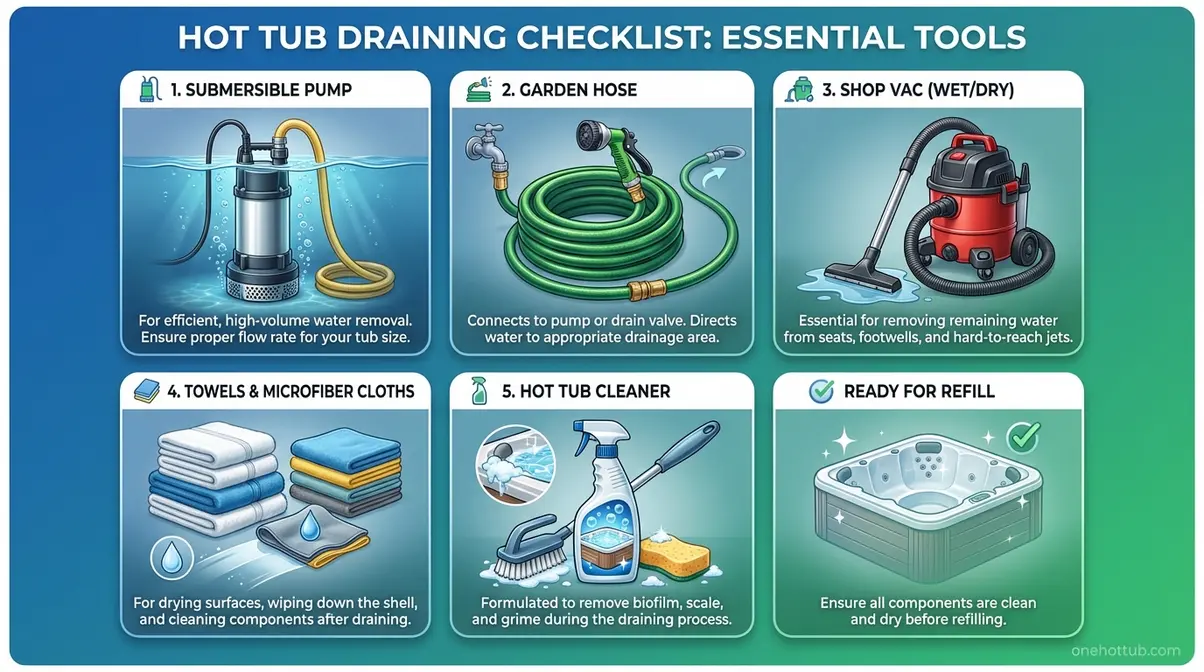 HOT TUB DRAINING CHECKLIST: ESSENTIAL TOOLS

1. SUBMERSIBLE PUMP

For efficient, high-volume water removal. Ensure proper flow rate for your tub size.

2. GARDEN HOSE

Connects to pump or drain valve. Directs water to appropriate drainage area.

3. SHOP VAC (WET/DRY)

Essential for removing remaining water from seats, footwells, and hard-to-reach jets.

4. TOWELS & MICROFIBER CLOTHS

For drying surfaces, wiping down the shell, and cleaning components after draining.

5. HOT TUB CLEANER

Formulated to remove biofilm, scale, and grime during the draining process.

READY FOR REFILL

Ensure all components are clean and dry before refilling.

onehottub.com