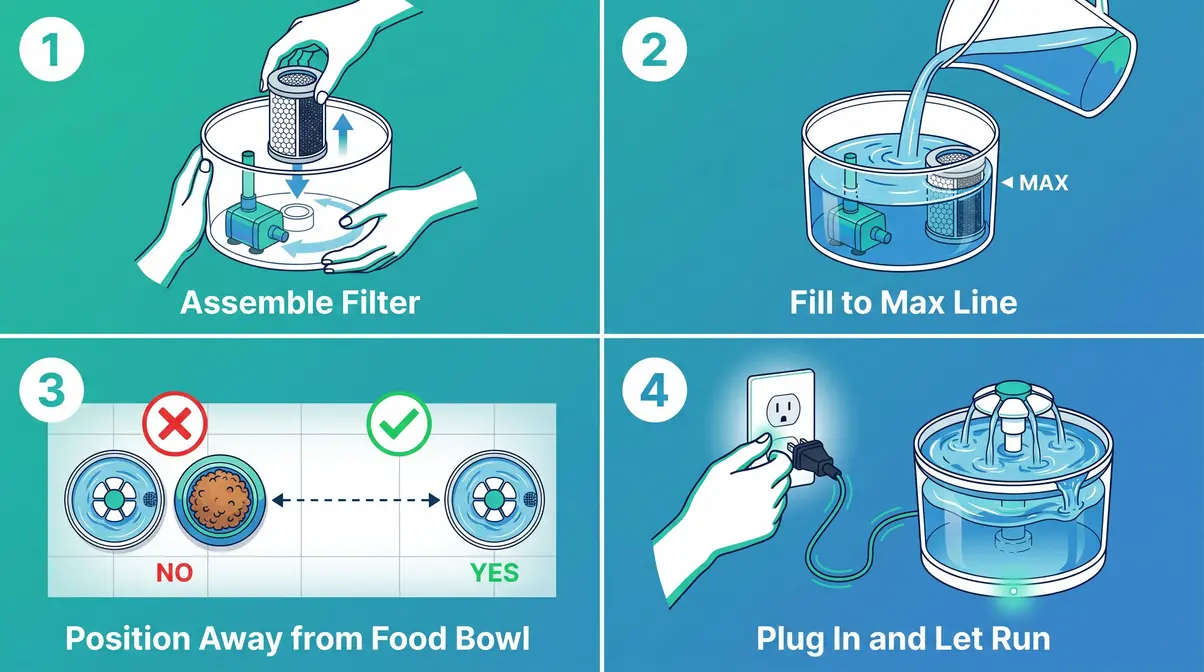 1

Assemble Filter

2

MAX

Fill to Max Line

3

NO

YES

Position Away from Food Bowl

4

Plug In and Let Run