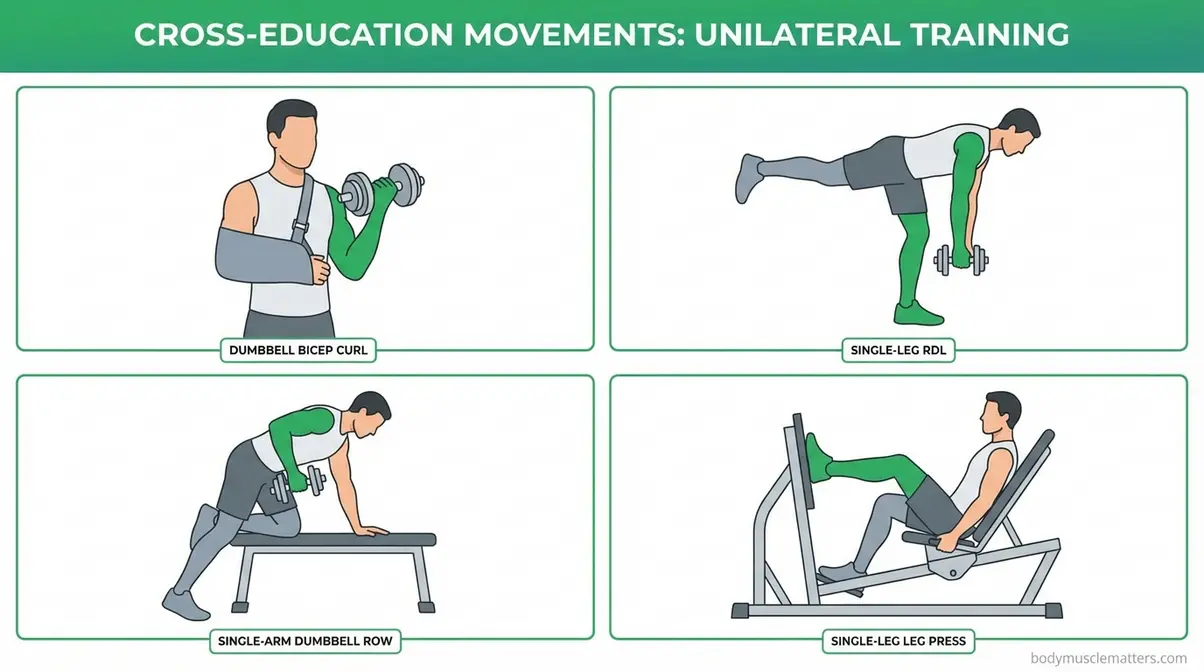 CROSS-EDUCATION MOVEMENTS: UNILATERAL TRAINING

DUMBBELL BICEP CURL

SINGLE-LEG RDL

SINGLE-ARM DUMBBELL ROW

SINGLE-LEG LEG PRESS

bodymusclematters.com