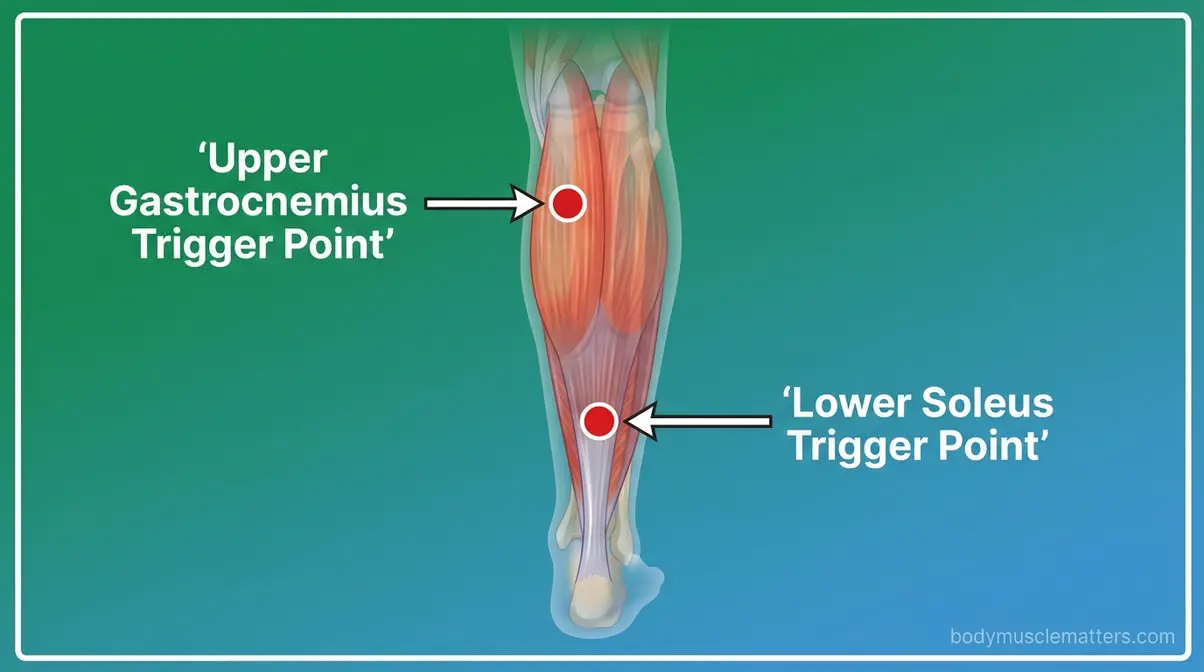 ‘Upper Gastrocnemius Trigger Point’

‘Lower Soleus Trigger Point’

bodymusclematters.com