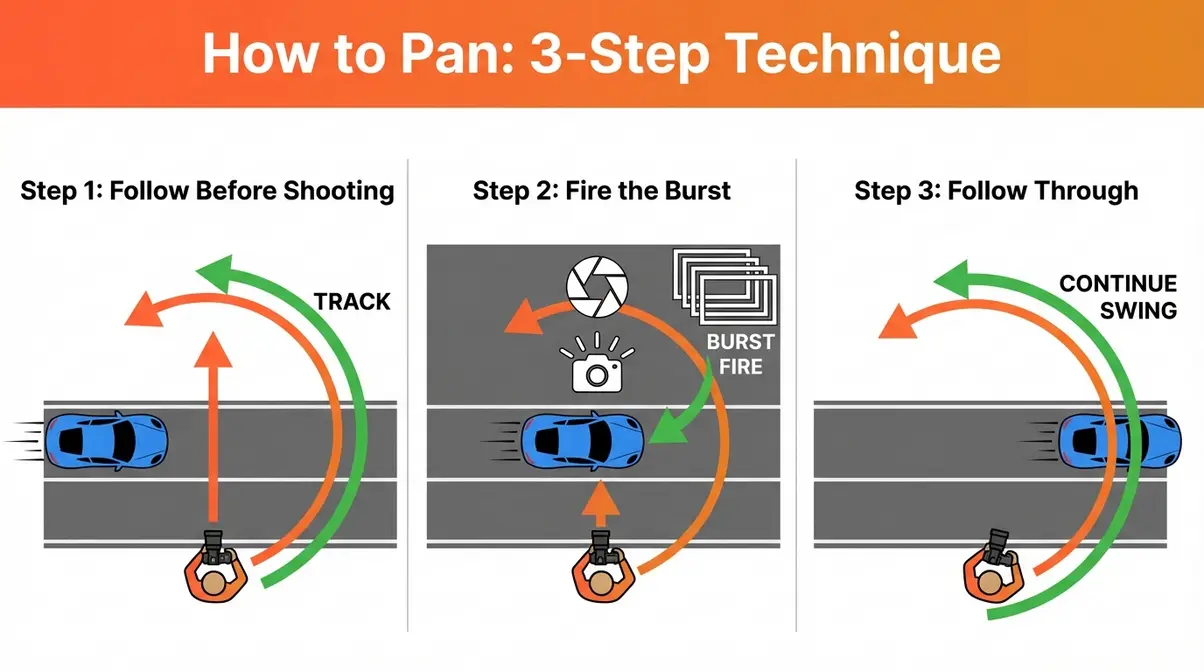 How to Pan: 3-Step Technique

Step 1: Follow Before Shooting

TRACK

Step 2: Fire the Burst

BURST FIRE

Step 3: Follow Through

CONTINUE SWING