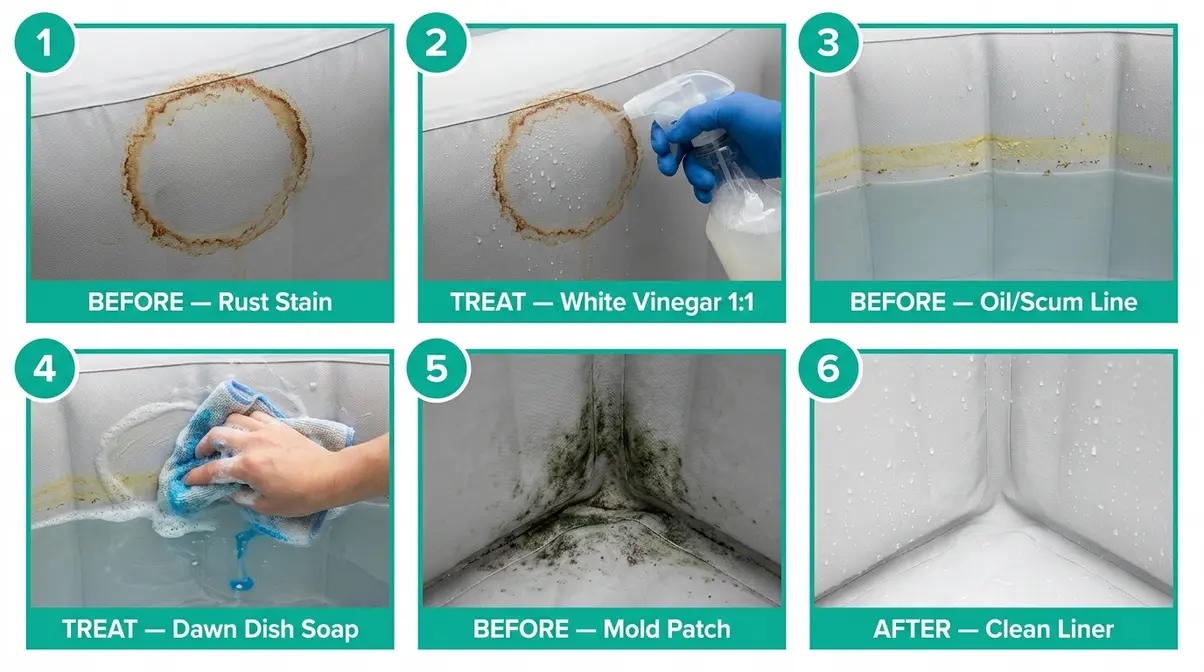 1
BEFORE — Rust Stain

2
TREAT — White Vinegar 1:1

3
BEFORE — Oil/Scum Line

4
TREAT — Dawn Dish Soap

5
BEFORE — Mold Patch

6
AFTER — Clean Liner