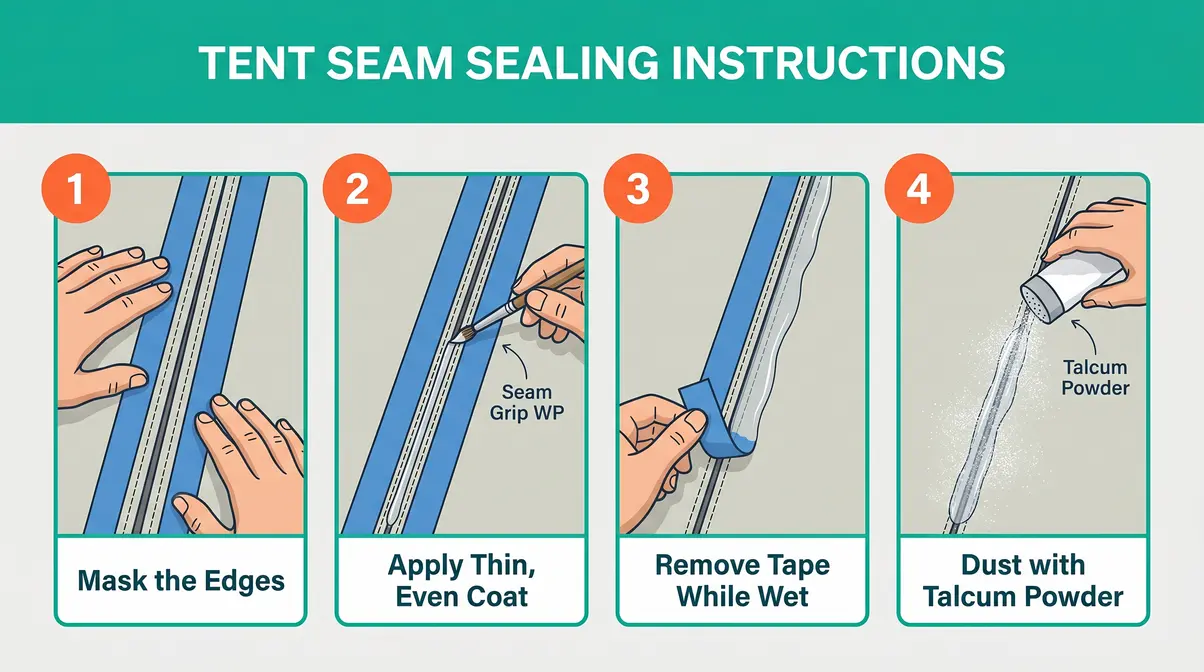 TENT SEAM SEALING INSTRUCTIONS

1

Mask the Edges

2

Seam Grip WP

Apply Thin, Even Coat

3

Remove Tape While Wet

4

Talcum Powder

Dust with Talcum Powder