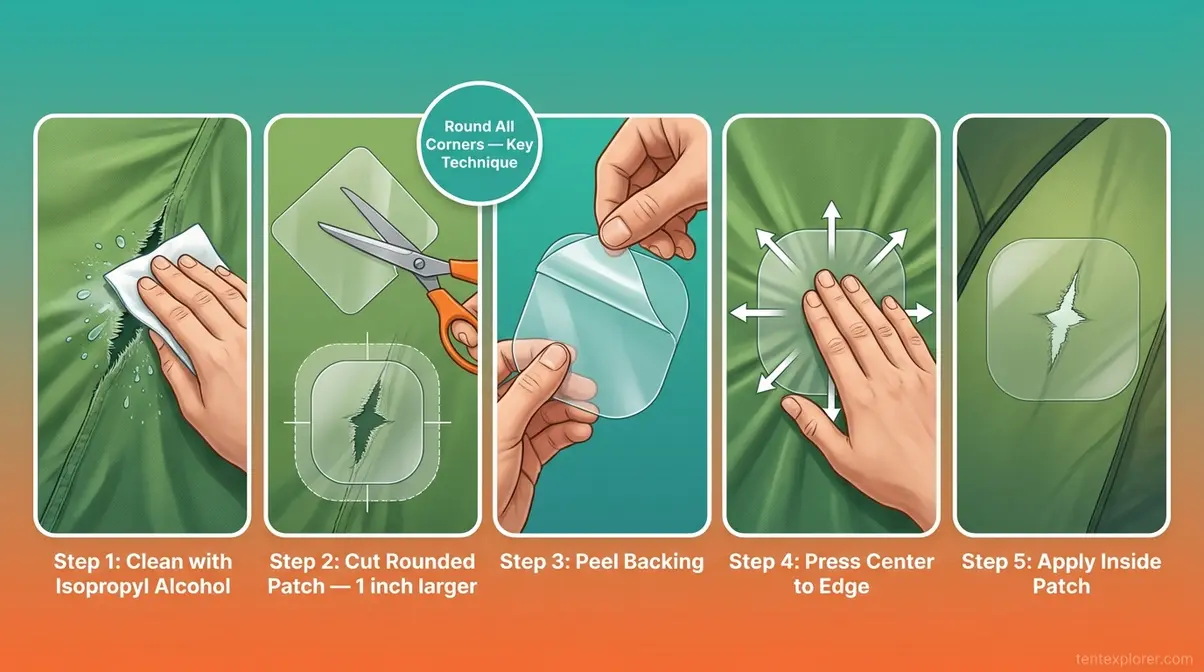 Round All Corners — Key Technique

Step 1: Clean with Isopropyl Alcohol

Step 2: Cut Rounded Patch — 1 inch larger

Step 3: Peel Backing

Step 4: Press Center to Edge

Step 5: Apply Inside Patch

tentexplorer.com