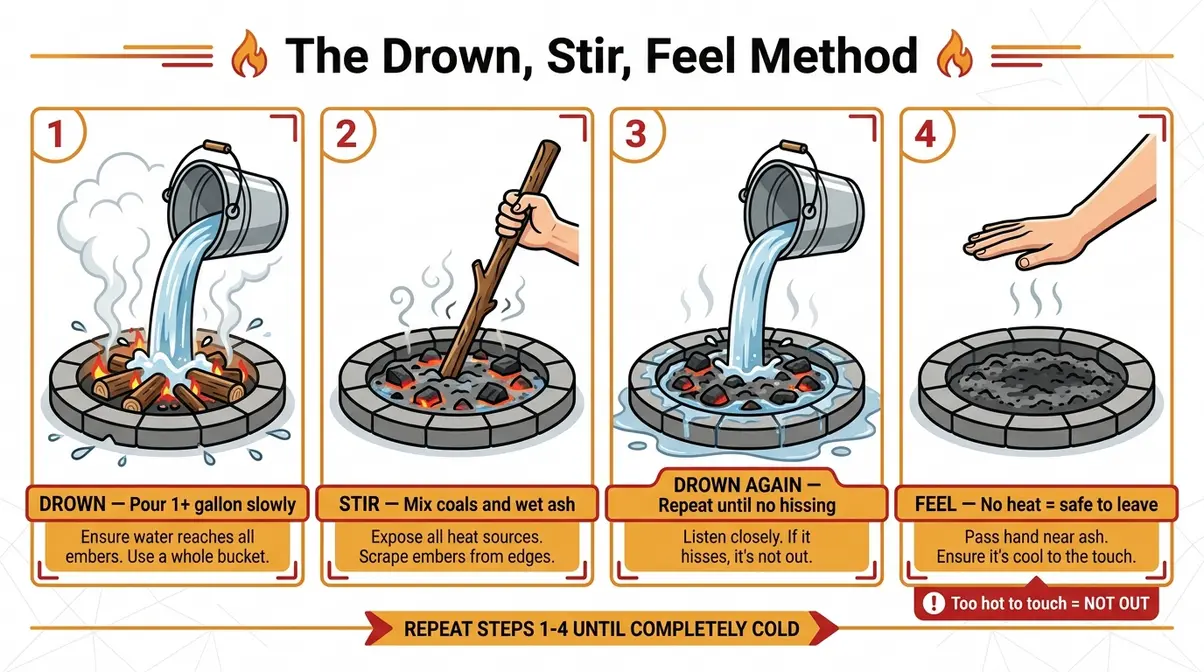 The Drown, Stir, Feel Method

1

DROWN — Pour 1+ gallon slowly

Ensure water reaches all embers. Use a whole bucket.

2

STIR — Mix coals and wet ash

Expose all heat sources. Scrape embers from edges.

3

DROWN AGAIN — Repeat until no hissing

Listen closely. If it hisses, it's not out.

4

FEEL — No heat = safe to leave

Pass hand near ash. Ensure it's cool to the touch.

! Too hot to touch = NOT OUT

REPEAT STEPS 1-4 UNTIL COMPLETELY COLD