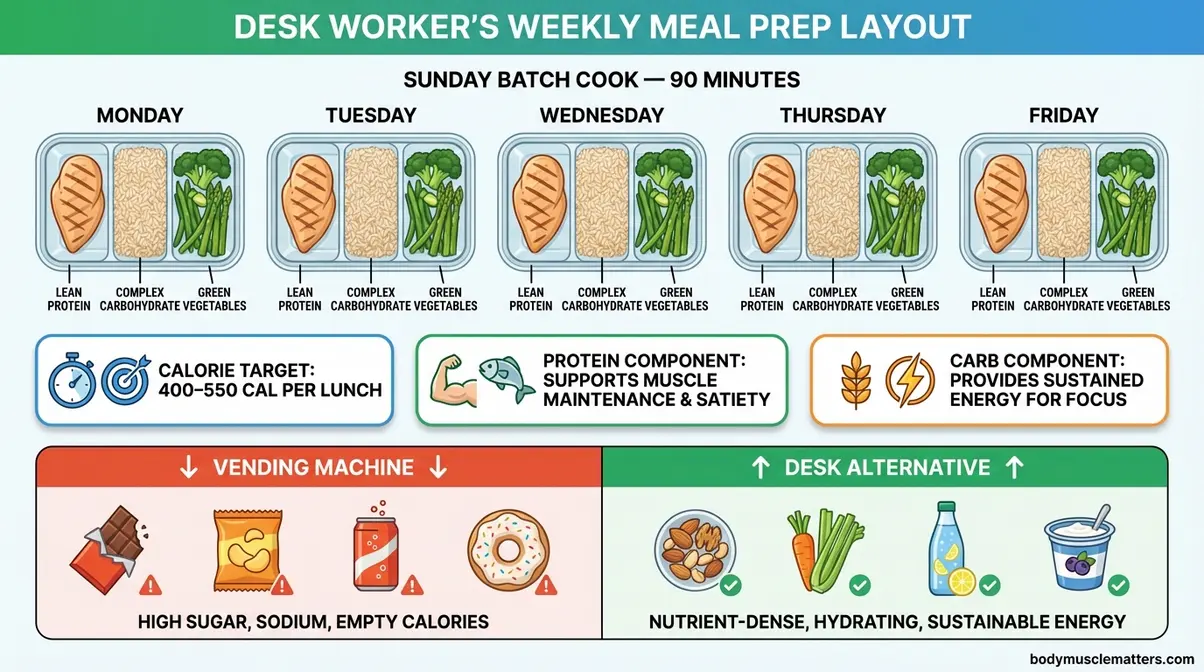 DESK WORKER'S WEEKLY MEAL PREP LAYOUT

SUNDAY BATCH COOK — 90 MINUTES

MONDAY
LEAN PROTEIN
COMPLEX CARBOHYDRATE
GREEN VEGETABLES

TUESDAY
LEAN PROTEIN
COMPLEX CARBOHYDRATE
GREEN VEGETABLES

WEDNESDAY
LEAN PROTEIN
COMPLEX CARBOHYDRATE
GREEN VEGETABLES

THURSDAY
LEAN PROTEIN
COMPLEX CARBOHYDRATE
GREEN VEGETABLES

FRIDAY
LEAN PROTEIN
COMPLEX CARBOHYDRATE
GREEN VEGETABLES

CALORIE TARGET: 400–550 CAL PER LUNCH

PROTEIN COMPONENT: SUPPORTS MUSCLE MAINTENANCE & SATIETY

CARB COMPONENT: PROVIDES SUSTAINED ENERGY FOR FOCUS

↓ VENDING MACHINE ↓

HIGH SUGAR, SODIUM, EMPTY CALORIES

↑ DESK ALTERNATIVE ↑

NUTRIENT-DENSE, HYDRATING, SUSTAINABLE ENERGY

bodymusclematters.com