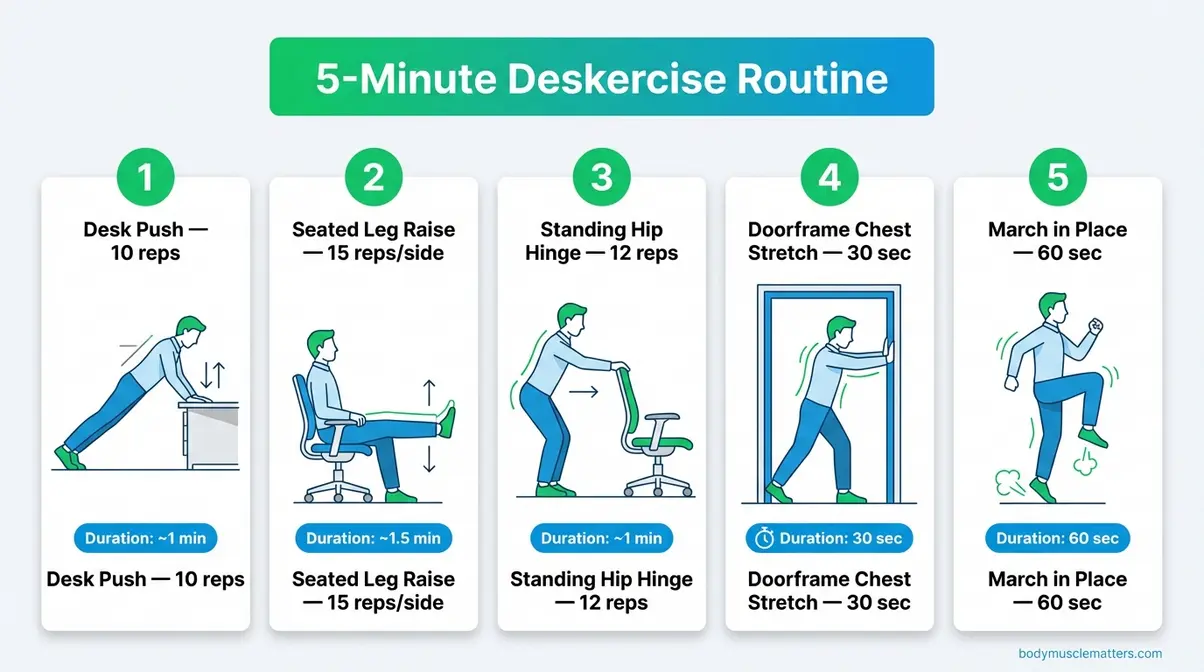 5-Minute Deskercise Routine

1

Desk Push — 10 reps

Duration: ~1 min

Desk Push — 10 reps

2

Seated Leg Raise — 15 reps/side

Duration: ~1.5 min

Seated Leg Raise — 15 reps/side

3

Standing Hip Hinge — 12 reps

Duration: ~1 min

Standing Hip Hinge — 12 reps

4

Doorframe Chest Stretch — 30 sec

Duration: 30 sec

Doorframe Chest Stretch — 30 sec

5

March in Place — 60 sec

Duration: 60 sec

March in Place — 60 sec

bodymusclematters.com