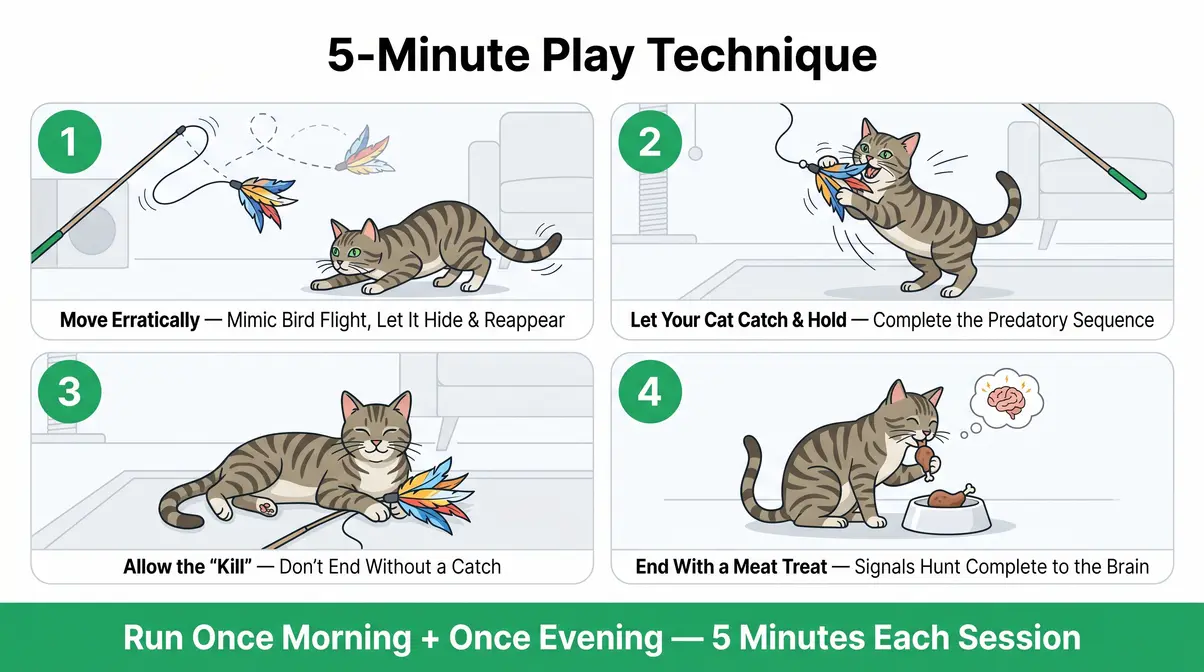 5-Minute Play Technique

1

Move Erratically — Mimic Bird Flight, Let It Hide & Reappear

2

Let Your Cat Catch & Hold — Complete the Predatory Sequence

3

Allow the "Kill" — Don't End Without a Catch

4

End With a Meat Treat — Signals Hunt Complete to the Brain

Run Once Morning + Once Evening — 5 Minutes Each Session