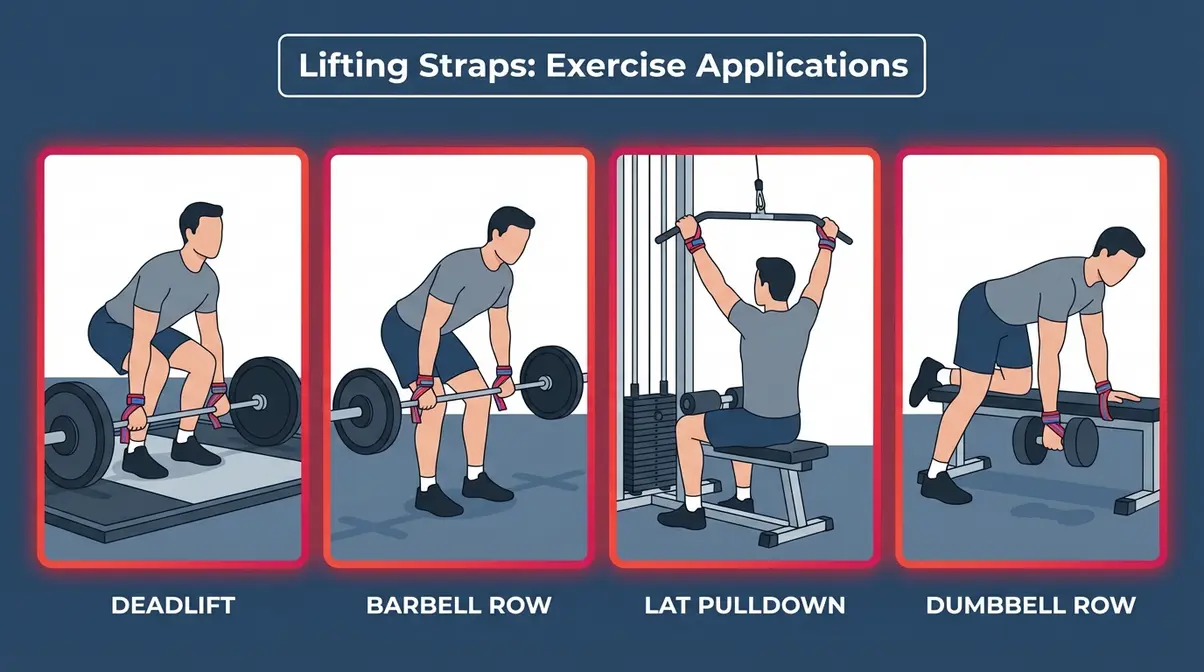 Lifting Straps: Exercise Applications

DEADLIFT

BARBELL ROW

LAT PULLDOWN

DUMBBELL ROW