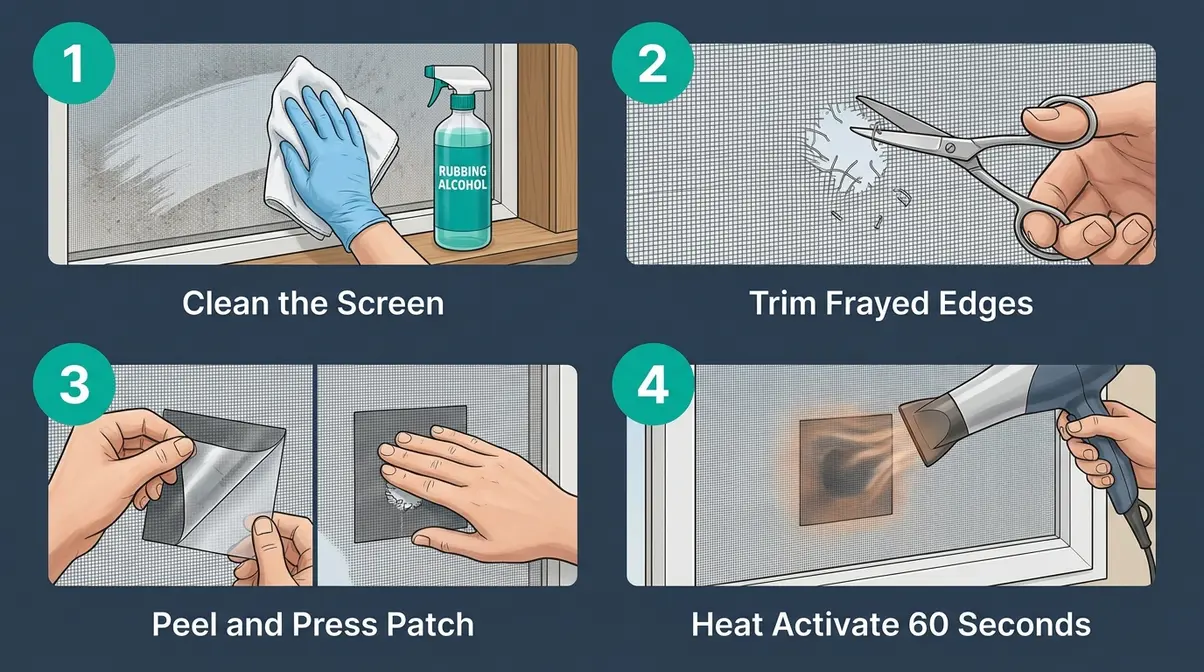 1

RUBBING ALCOHOL

Clean the Screen

2

Trim Frayed Edges

3

Peel and Press Patch

4

Heat Activate 60 Seconds