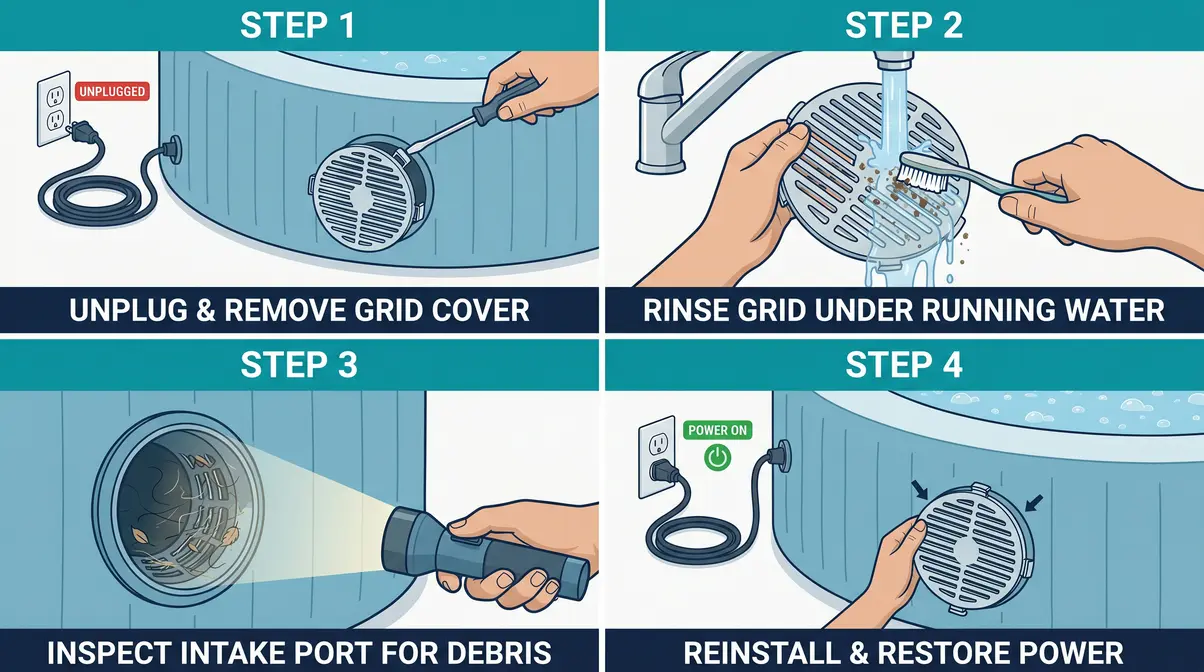 STEP 1

UNPLUGGED

UNPLUG & REMOVE GRID COVER

STEP 2

RINSE GRID UNDER RUNNING WATER

STEP 3

INSPECT INTAKE PORT FOR DEBRIS

STEP 4

POWER ON

REINSTALL & RESTORE POWER