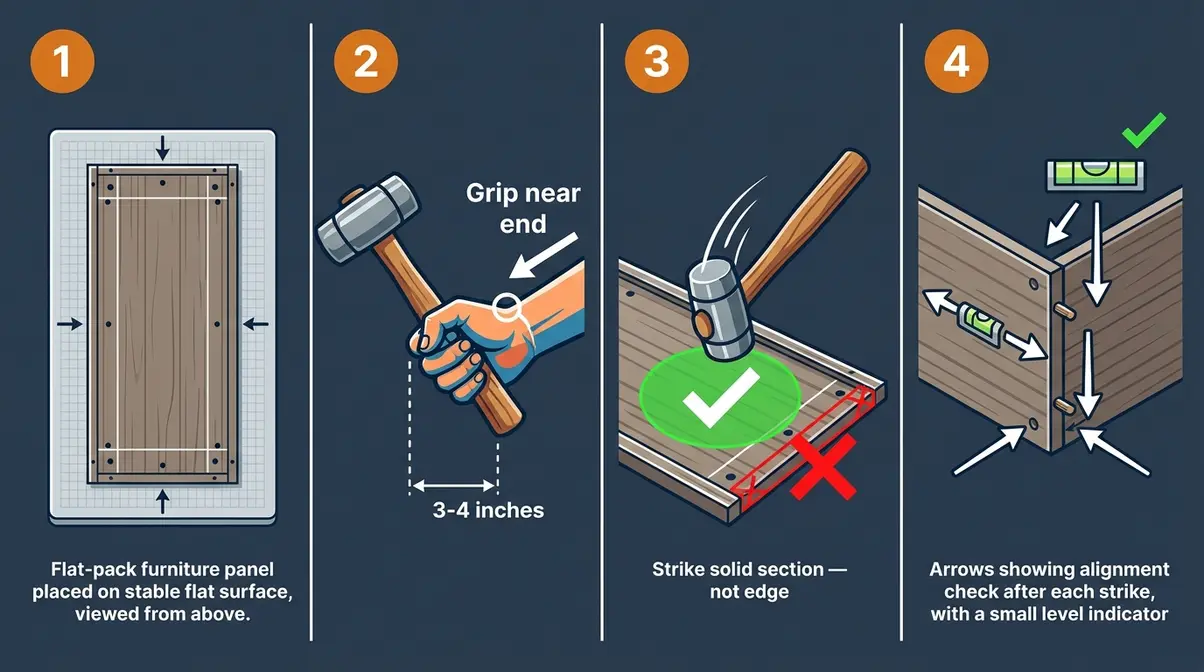 1

Flat-pack furniture panel placed on stable flat surface, viewed from above.

2

Grip near end

3-4 inches

3

Strike solid section — not edge

4

Arrows showing alignment check after each strike, with a small level indicator