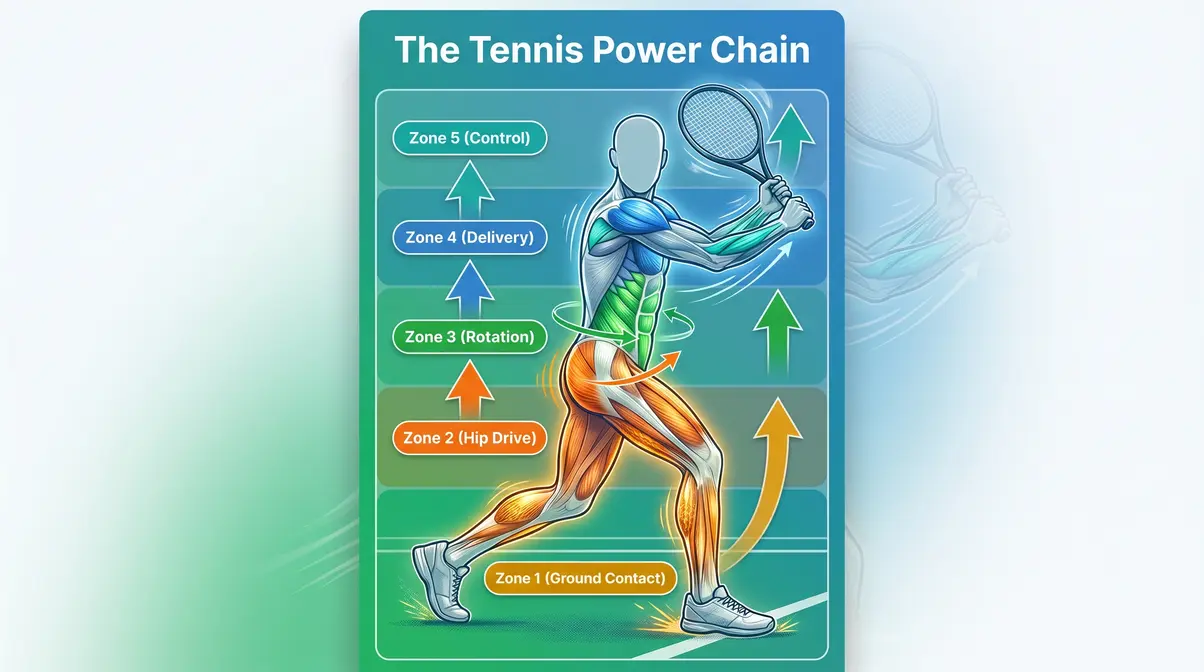 The Tennis Power Chain

Zone 5 (Control)

Zone 4 (Delivery)

Zone 3 (Rotation)

Zone 2 (Hip Drive)

Zone 1 (Ground Contact)