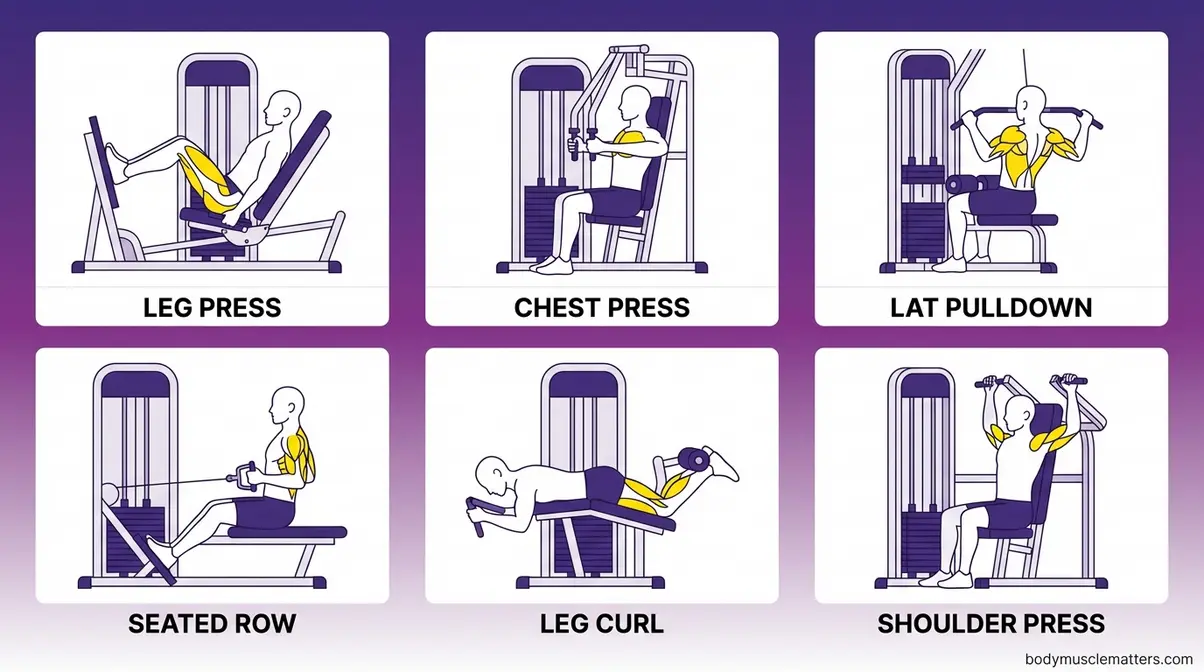 LEG PRESS

CHEST PRESS

LAT PULLDOWN

SEATED ROW

LEG CURL

SHOULDER PRESS

bodymusclematters.com