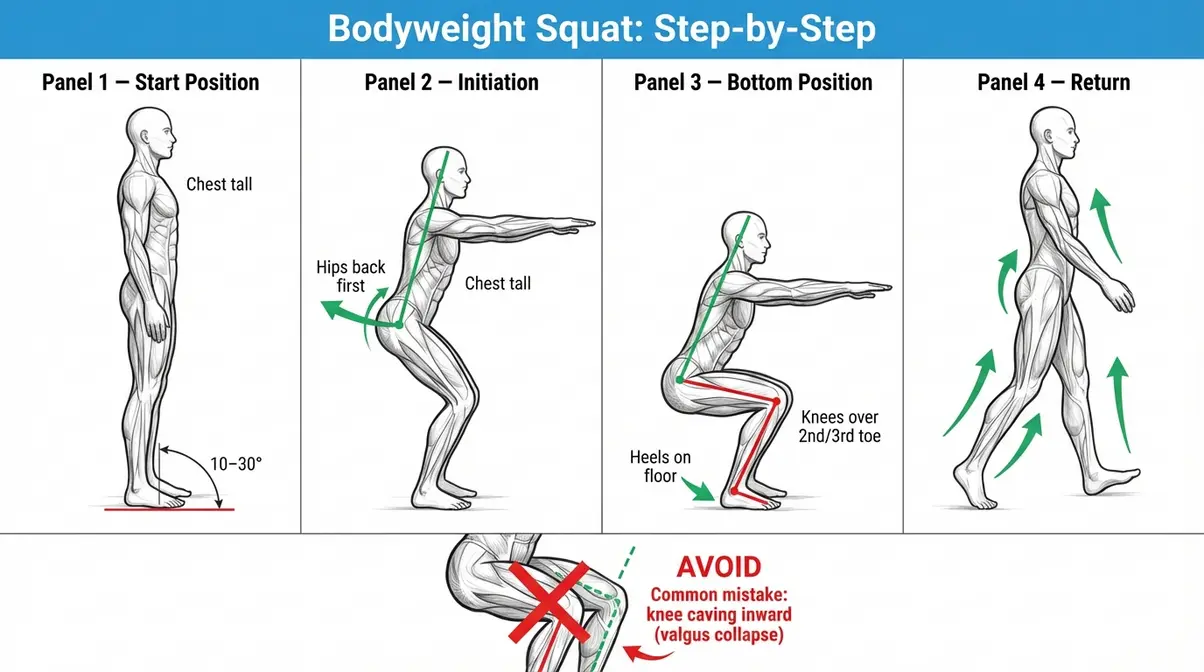 Bodyweight Squat: Step-by-Step

Panel 1 — Start Position

Chest tall

10–30°

Panel 2 — Initiation

Hips back first

Chest tall

Panel 3 — Bottom Position

Knees over 2nd/3rd toe

Heels on floor

Panel 4 — Return

AVOID

Common mistake: knee caving inward (valgus collapse)