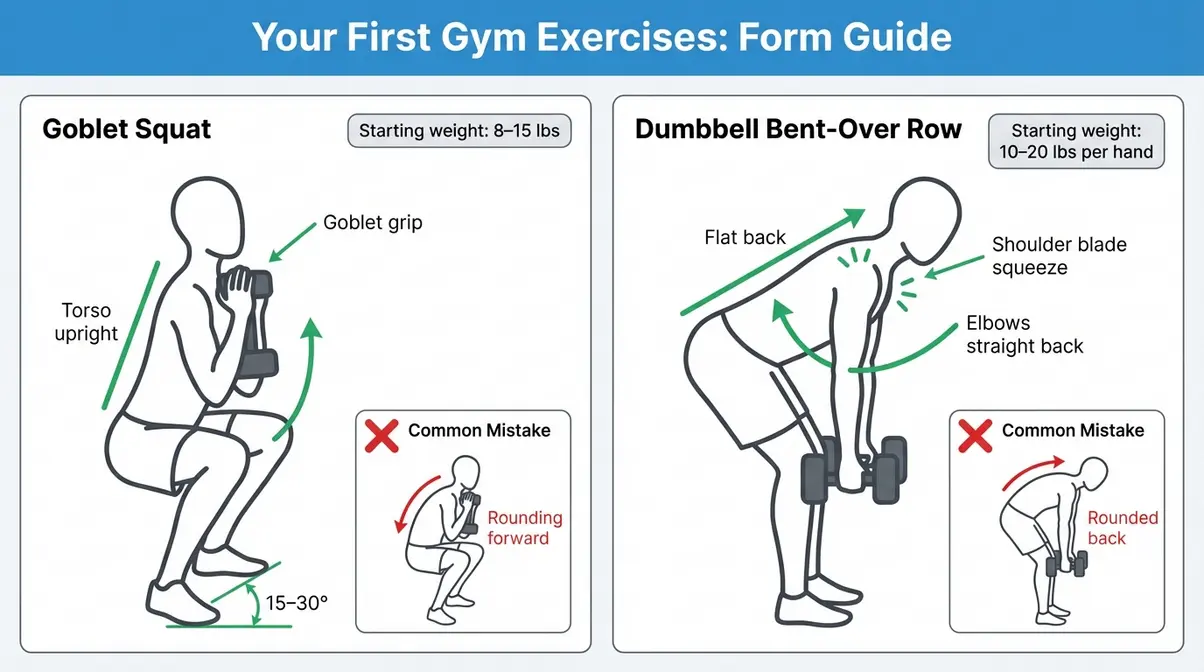 Your First Gym Exercises: Form Guide

Goblet Squat

Starting weight: 8–15 lbs

Goblet grip

Torso upright

15–30°

Common Mistake

Rounding forward

Dumbbell Bent-Over Row

Starting weight: 10–20 lbs per hand

Flat back

Shoulder blade squeeze

Elbows straight back

Common Mistake

Rounded back